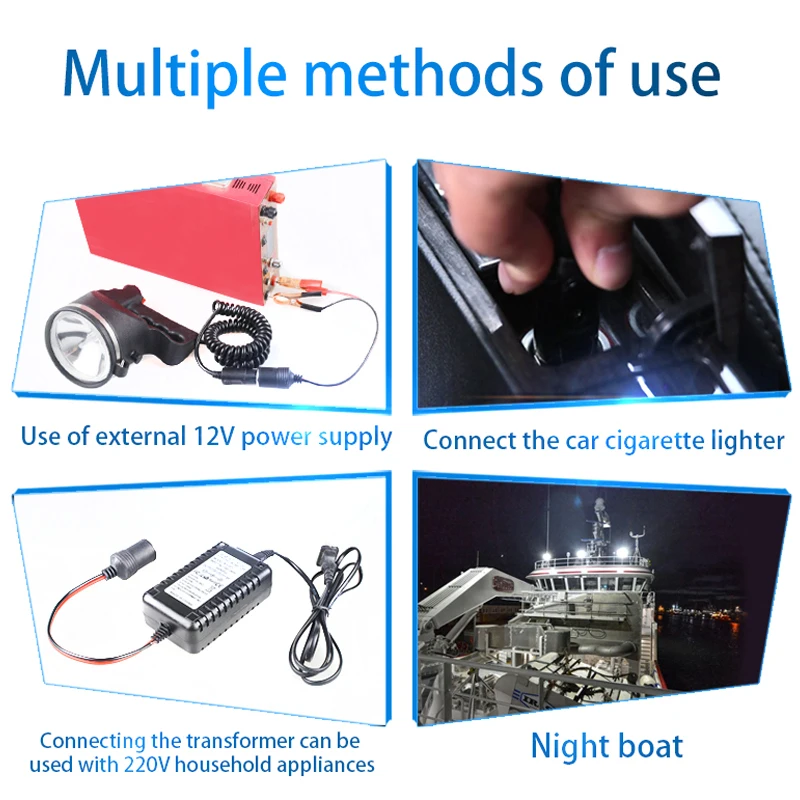 Multiple methods of use

Use of external 12V power supply

Connect the car cigarette lighter

Connecting the transformer can be used with 220V household appliances

Night boat