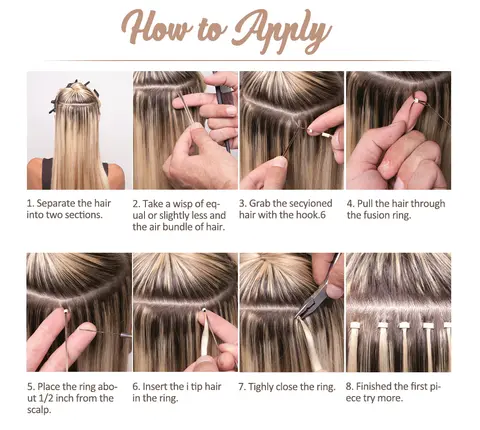 How to Apply

1. Separate the hair into two sections.

2. Take a wisp of equal or slightly less and the air bundle of hair.

3. Grab the secyioned hair with the hook.6

4. Pull the hair through the fusion ring.

5. Place the ring about 1/2 inch from the scalp.

6. Insert the i tip hair in the ring.

7. Tighly close the ring.

8. Finished the first piece try more.