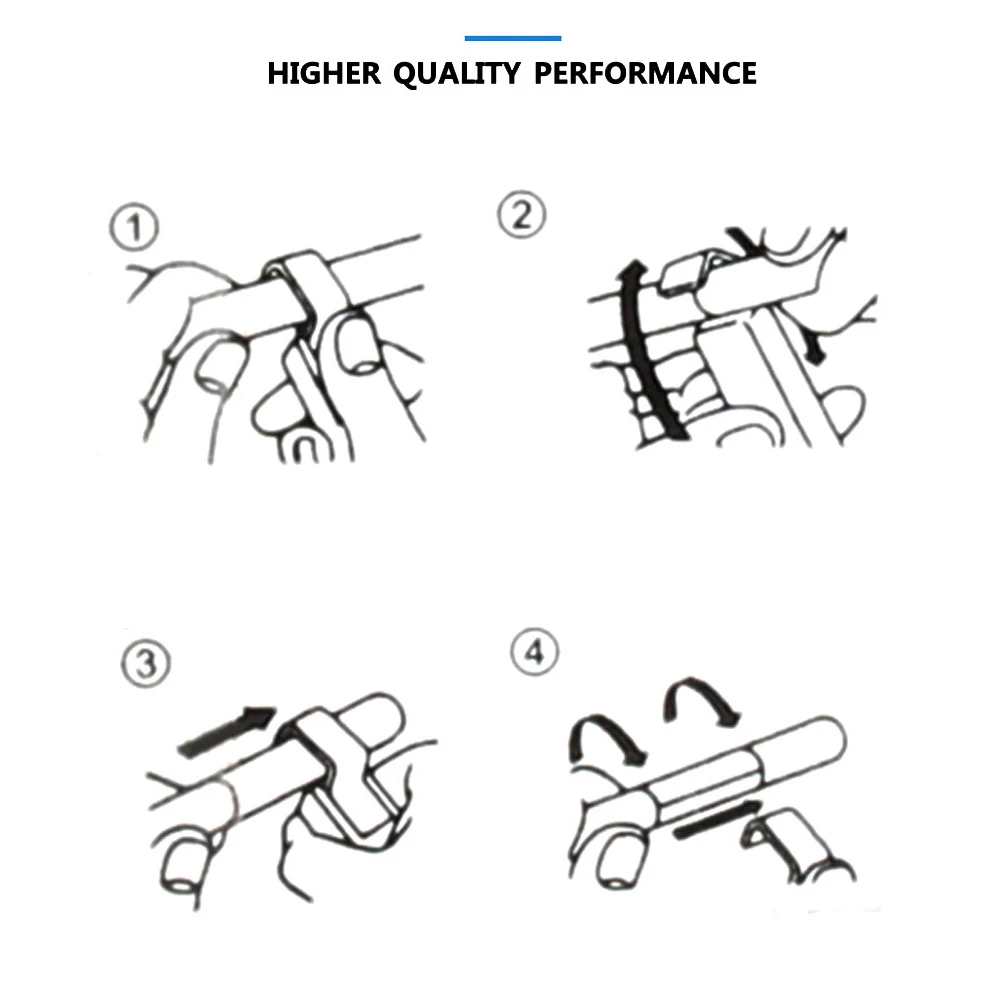 HIGHER QUALITY PERFORMANCE

①

②

③

④