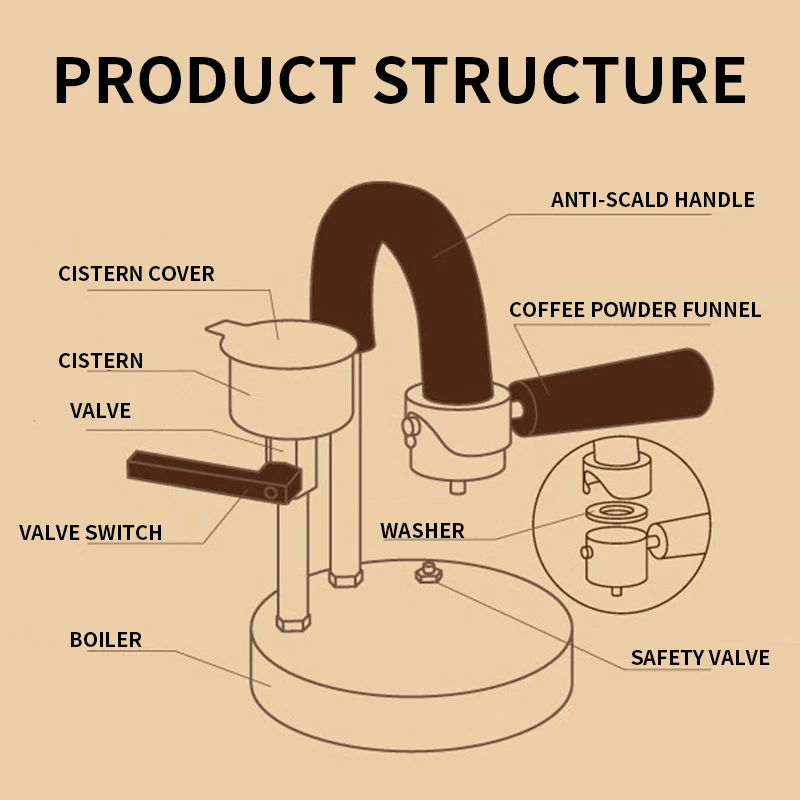 PRODUCT STRUCTURE

ANTI-SCALD HANDLE

CISTERN COVER

COFFEE POWDER FUNNEL

CISTERN

VALVE

VALVE SWITCH

WASHER

BOILER

SAFETY VALVE