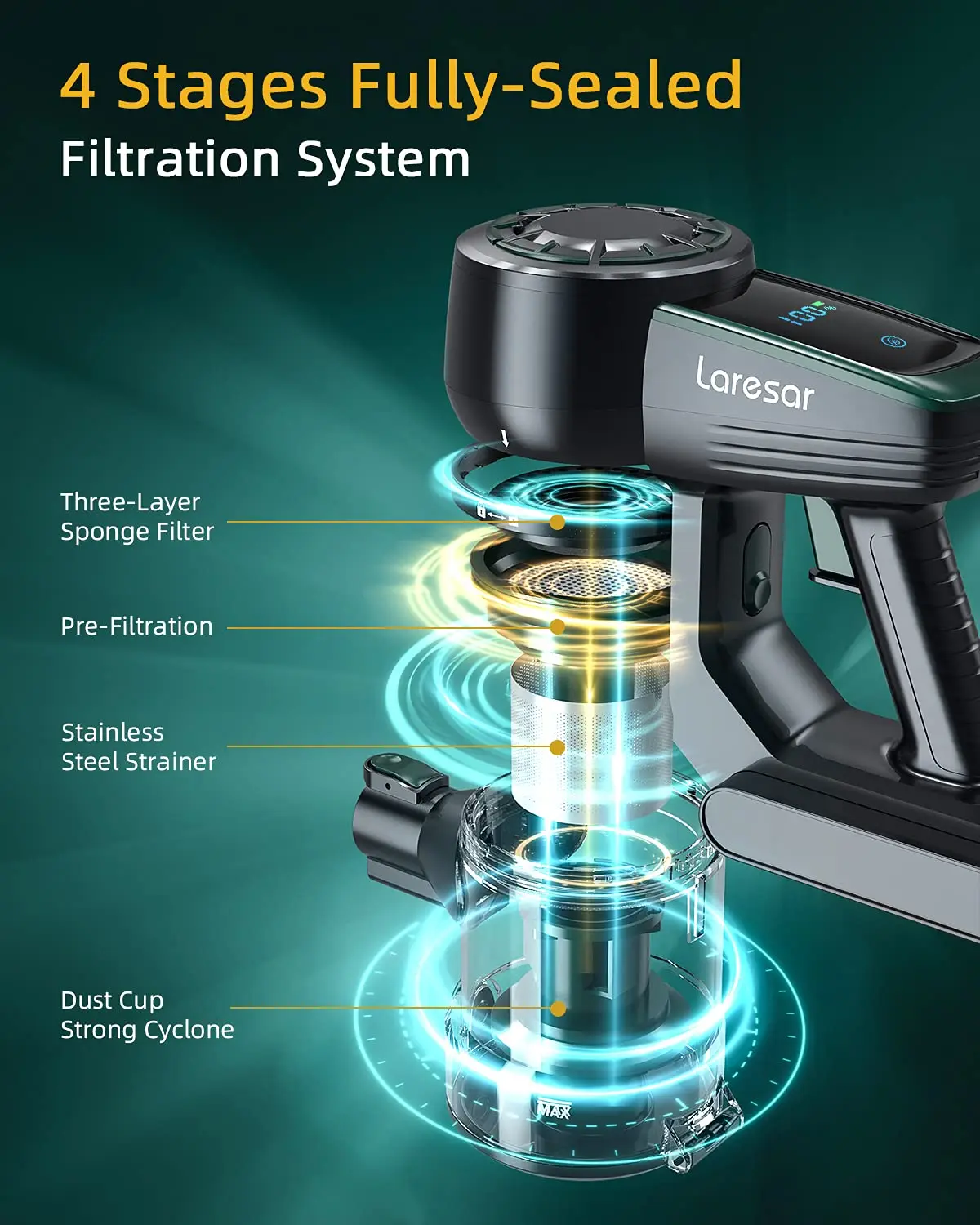 4 Stages Fully-Sealed
Filtration System

100%

Laresar

Three-Layer
Sponge Filter

Pre-Filtration

Stainless
Steel Strainer

Dust Cup
Strong Cyclone

MAX