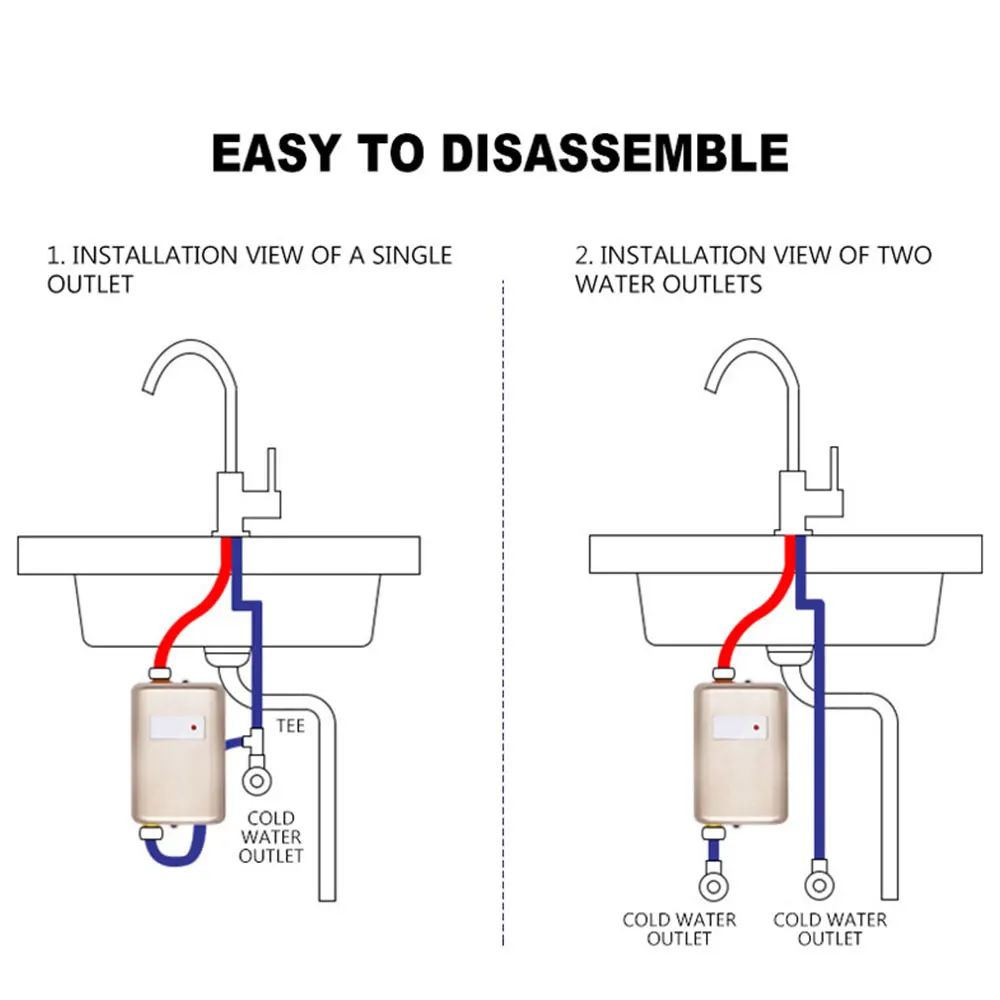 EASY TO DISASSEMBLE

1. INSTALLATION VIEW OF A SINGLE OUTLET

TEE

COLD WATER OUTLET

2. INSTALLATION VIEW OF TWO WATER OUTLETS

COLD WATER OUTLET

COLD WATER OUTLET