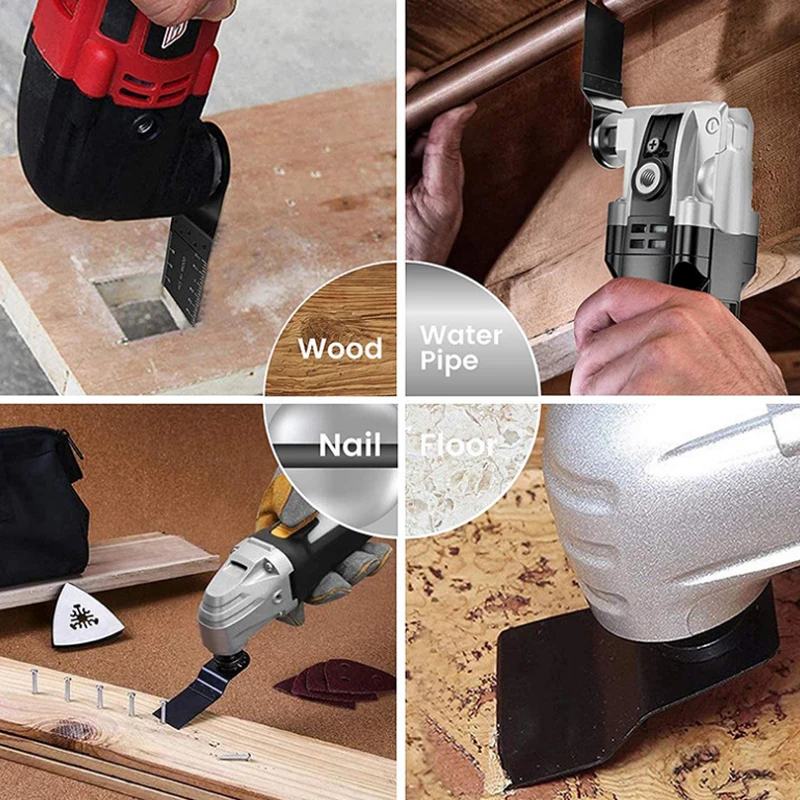 Wood
Water Pipe
Nail
Floor