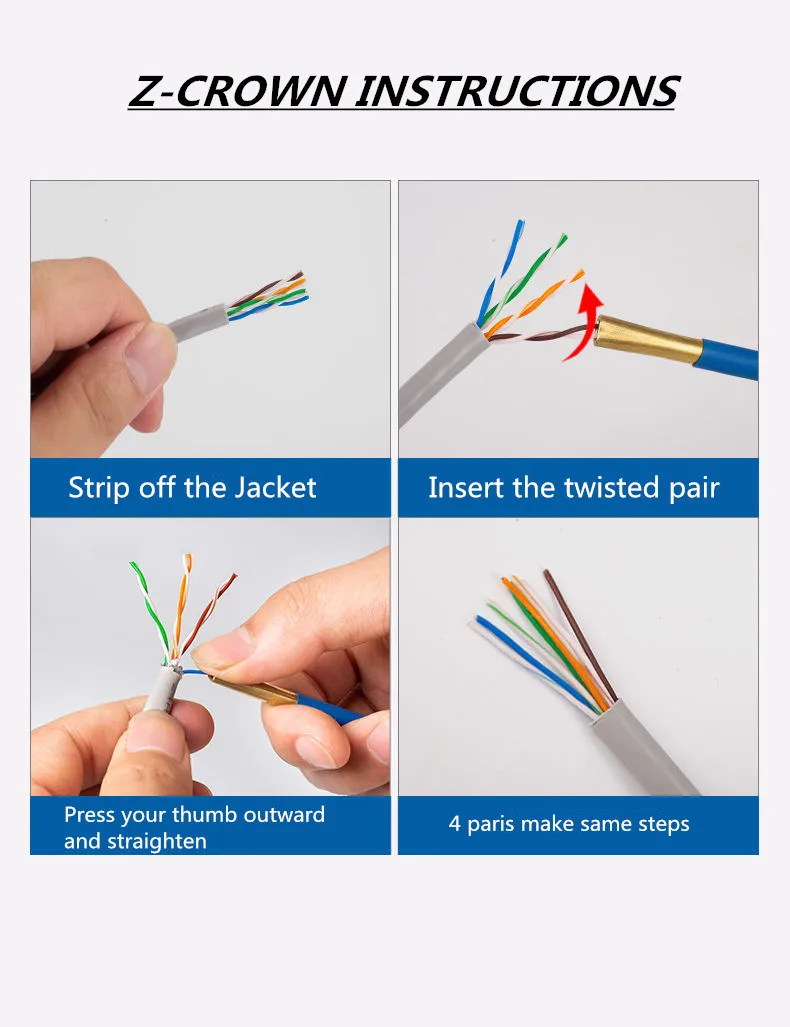 Z-CROWN INSTRUCTIONS

Strip off the Jacket

Insert the twisted pair

Press your thumb outward and straighten

4 paris make same steps