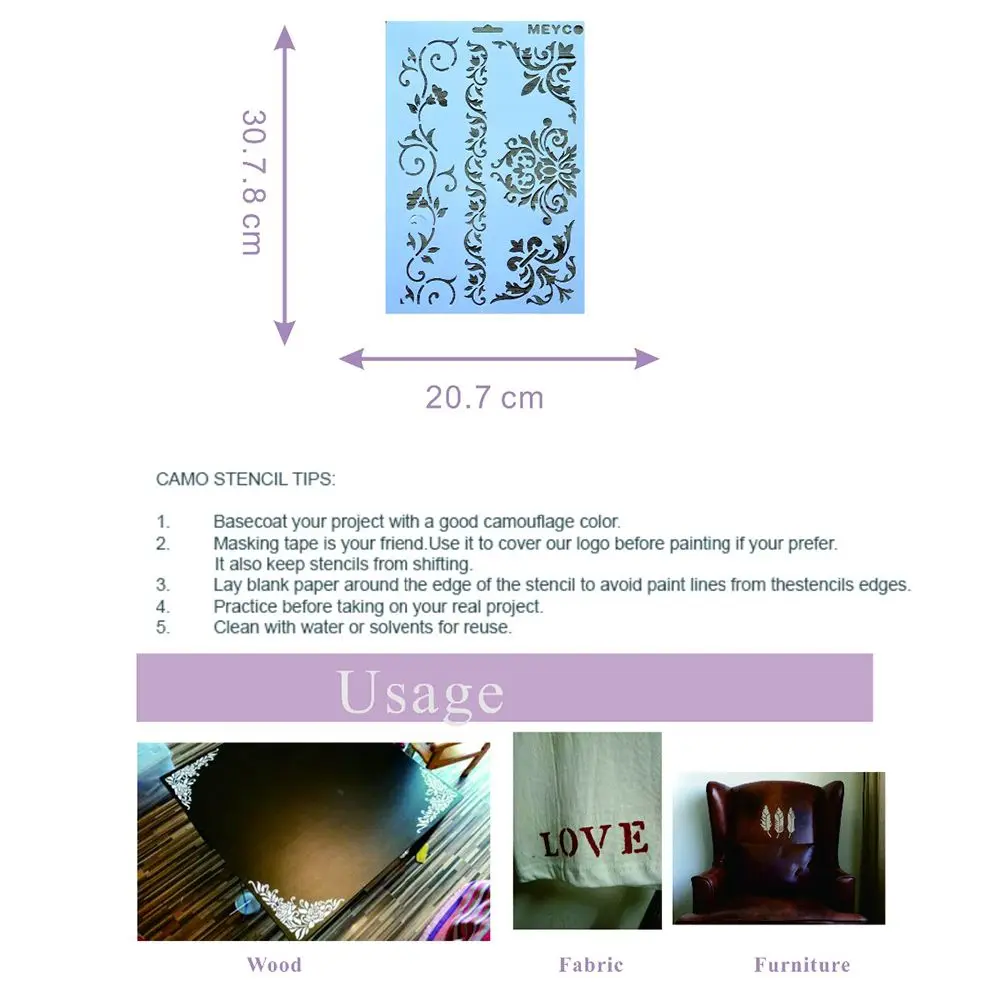 MEYCO

30.7.8 cm

20.7 cm

CAMO STENCIL TIPS:

1. Basecoat your project with a good camouflage color.
2. Masking tape is your friend.Use it to cover our logo before painting if your prefer. It also keep stencils from shifting.
3. Lay blank paper around the edge of the stencil to avoid paint lines from thestencils edges.
4. Practice before taking on your real project.
5. Clean with water or solvents for reuse.

Usage

LOVE

Wood

Fabric

Furniture