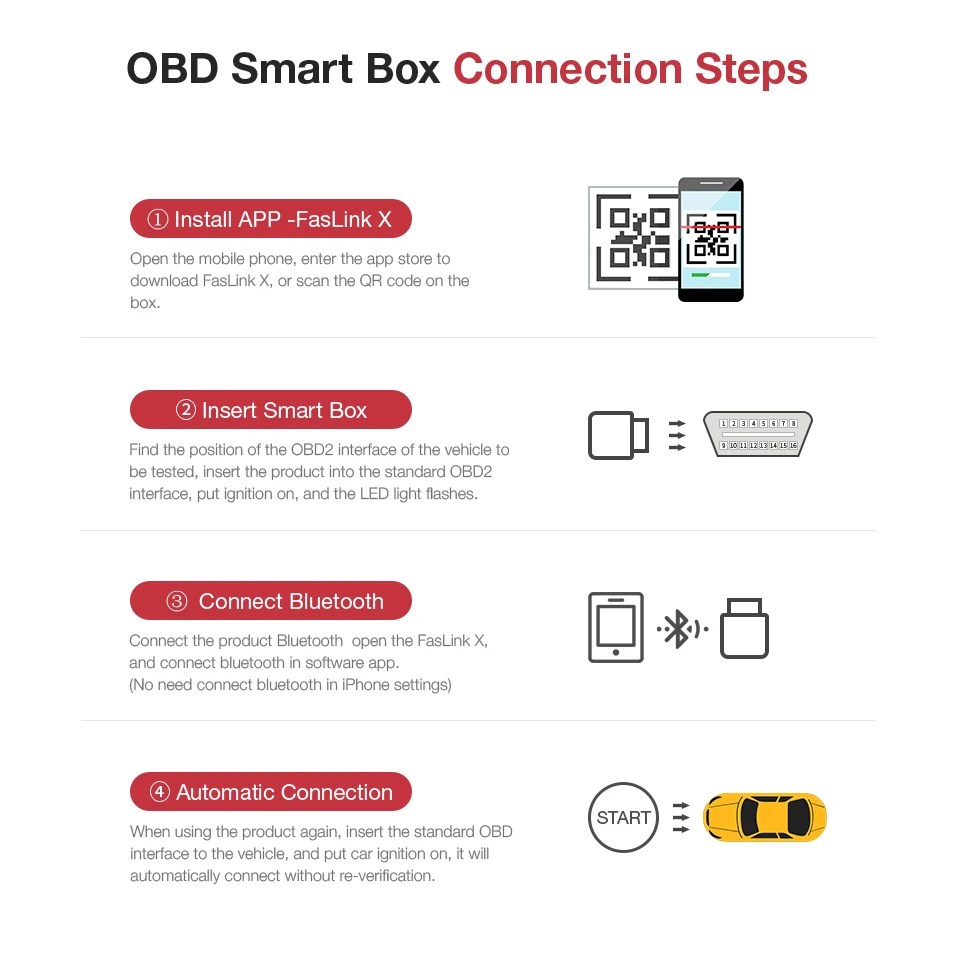 OBD Smart Box Connection Steps

① Install APP -FasLink X

Open the mobile phone, enter the app store to download FasLink X, or scan the QR code on the box.

② Insert Smart Box

Find the position of the OBD2 interface of the vehicle to be tested, insert the product into the standard OBD2 interface, put ignition on, and the LED light flashes.

1 2 3 4 5 6 7 8
9 10 11 12 13 14 15 16

③ Connect Bluetooth

Connect the product Bluetooth open the FasLink X, and connect bluetooth in software app.
(No need connect bluetooth in iPhone settings)

④ Automatic Connection

When using the product again, insert the standard OBD interface to the vehicle, and put car ignition on, it will automatically connect without re-verification.

START