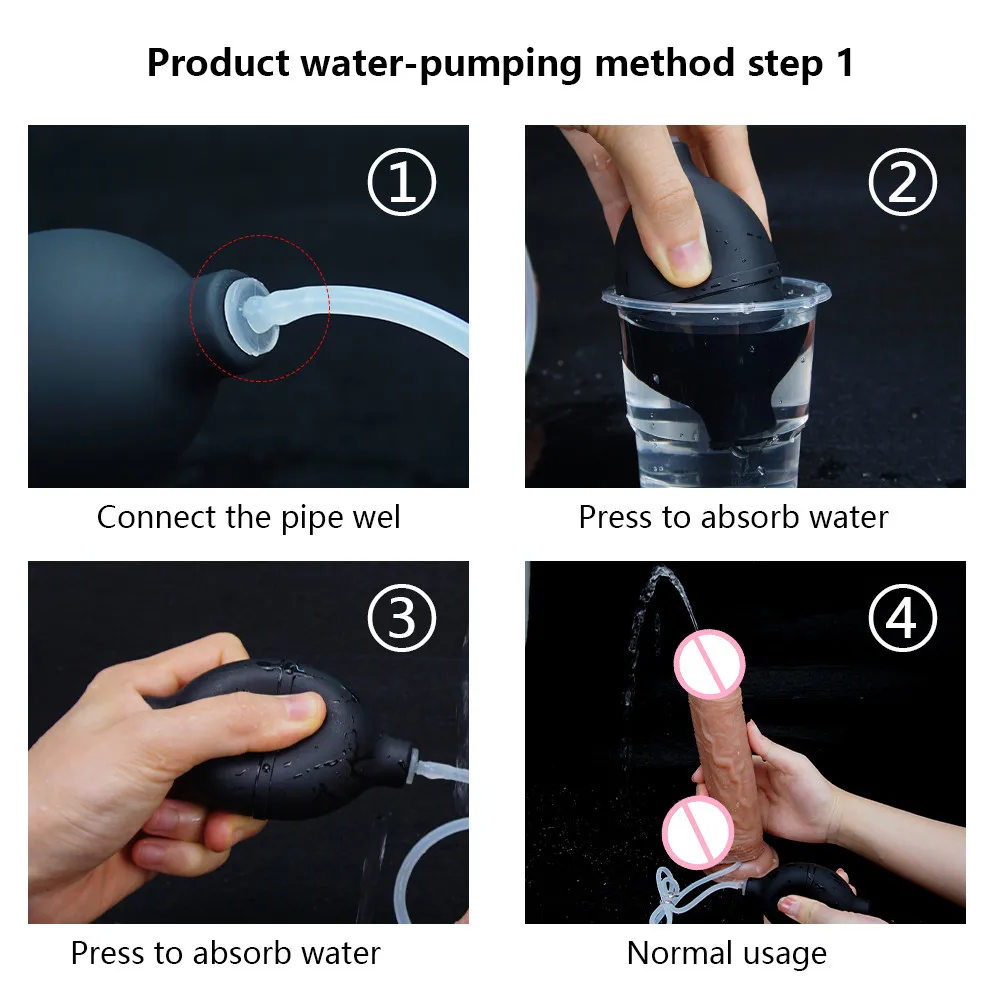 Product water-pumping method step 1

①

Connect the pipe wel

②

Press to absorb water

③

Press to absorb water

④

Normal usage