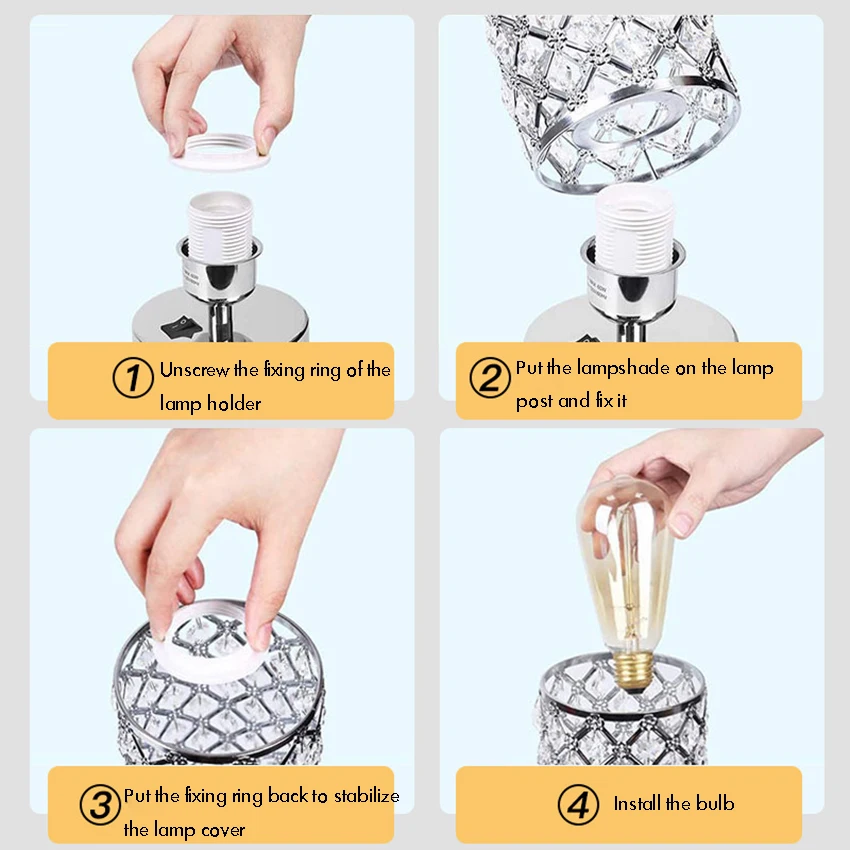 1 Unscrew the fixing ring of the lamp holder

2 Put the lampshade on the lamp post and fix it

3 Put the fixing ring back to stabilize the lamp cover

4 Install the bulb