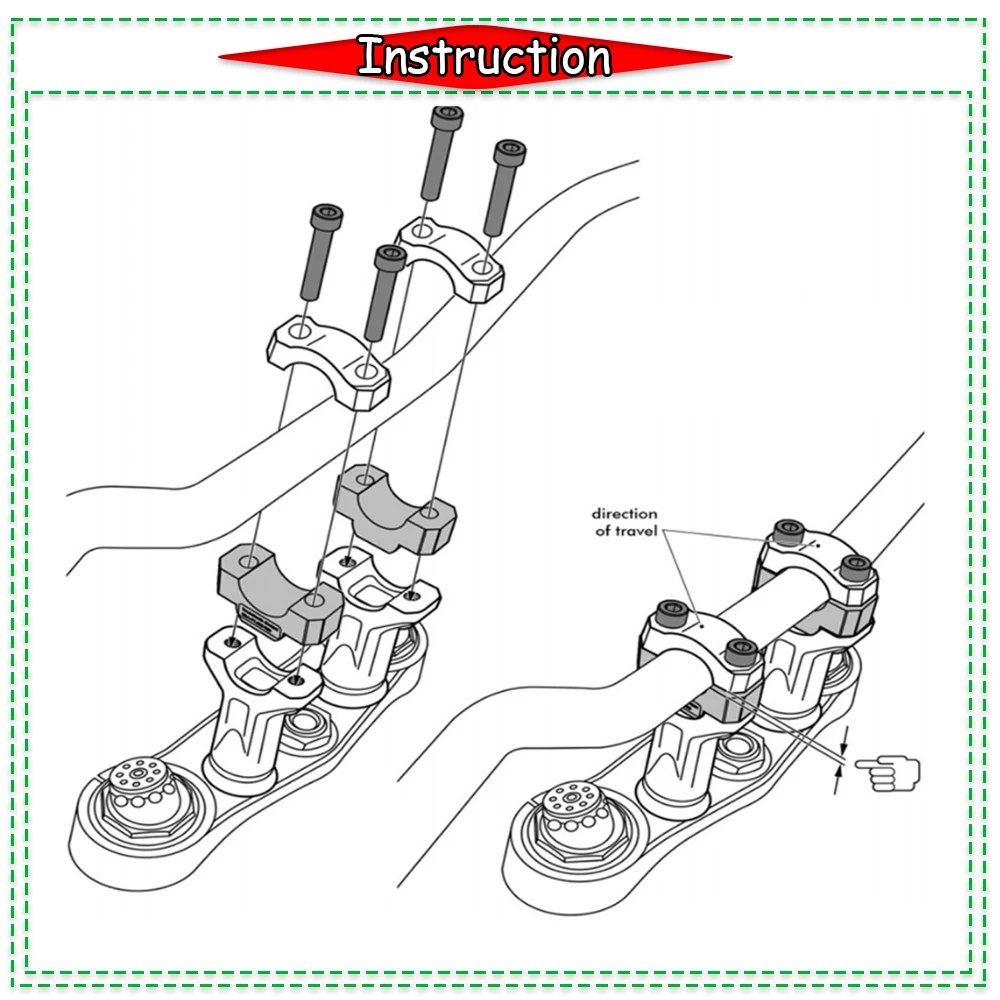 Instruction

direction of travel