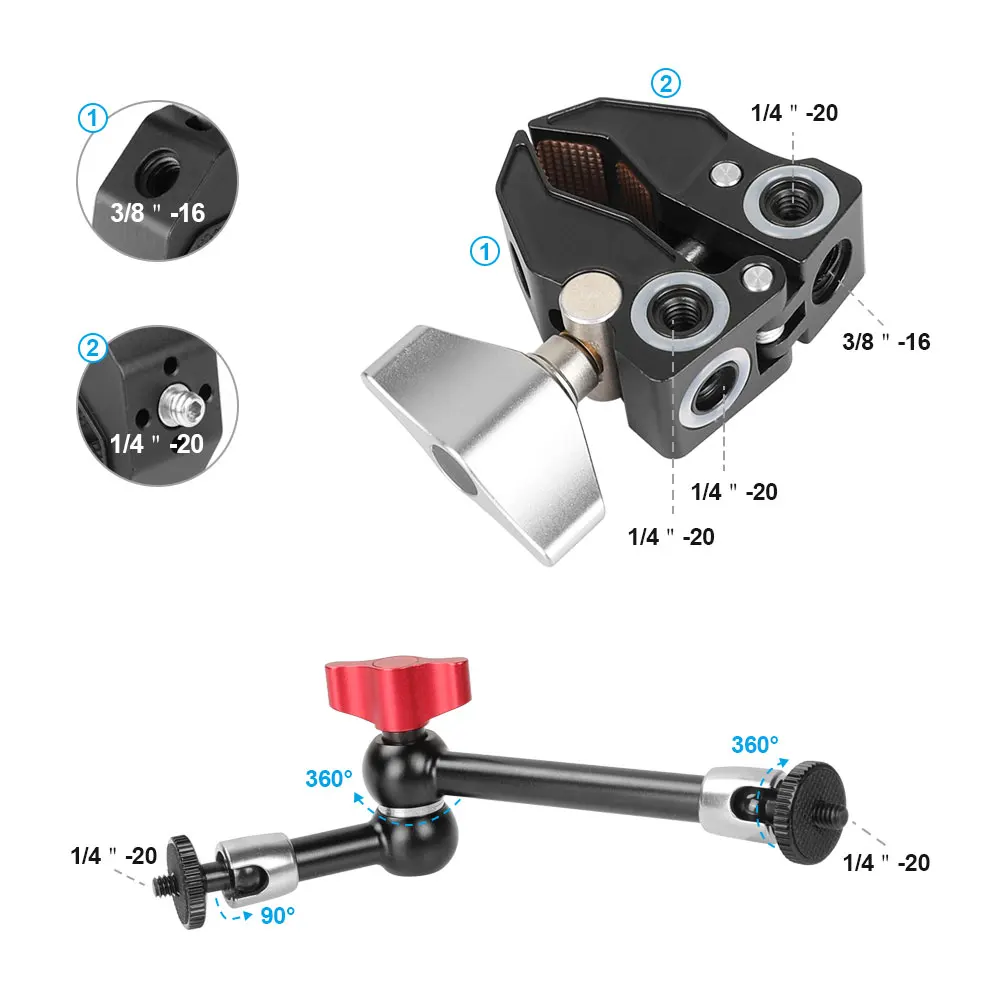 ①
3/8 " -16

②
1/4 " -20

②
1/4 " -20

①
3/8 " -16

1/4 " -20

1/4 " -20

360°

360°

1/4 " -20

1/4 " -20

90°