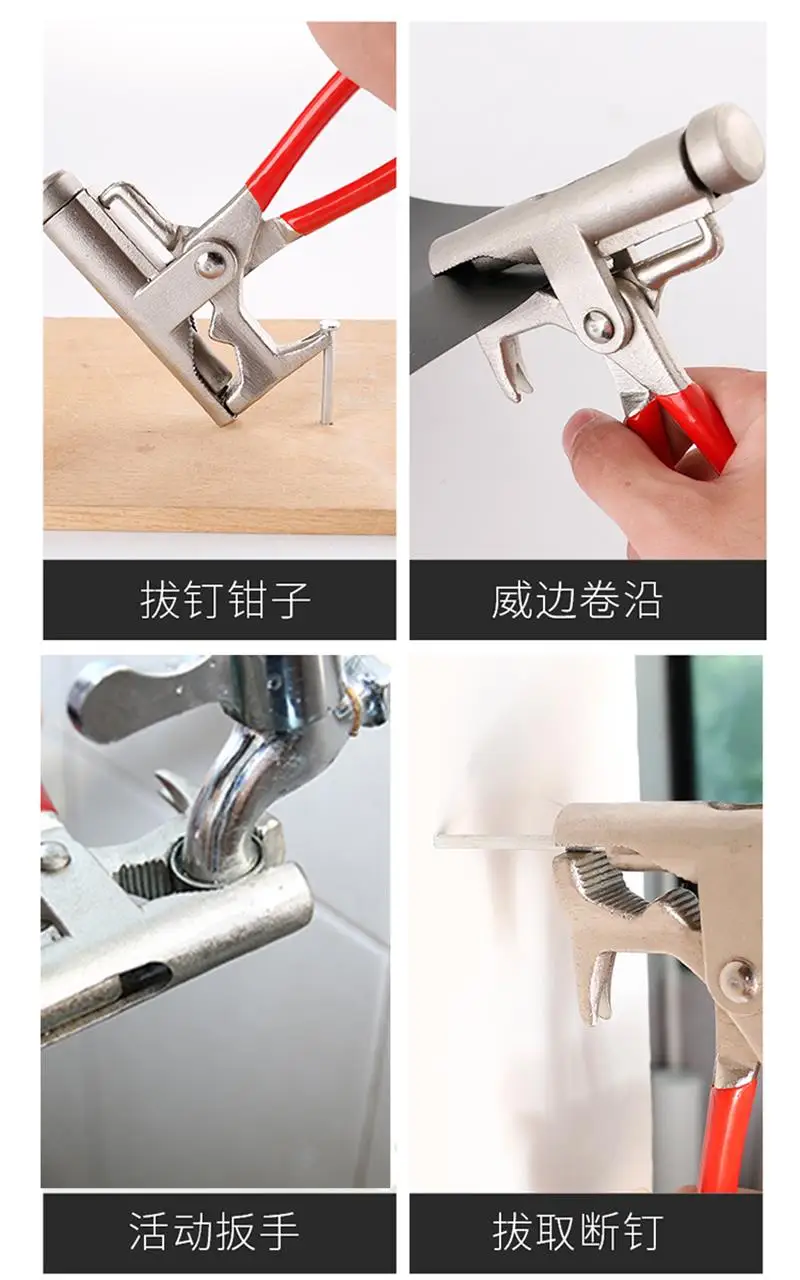 拔钉钳子

威边卷沿

活动扳手

拔取断钉