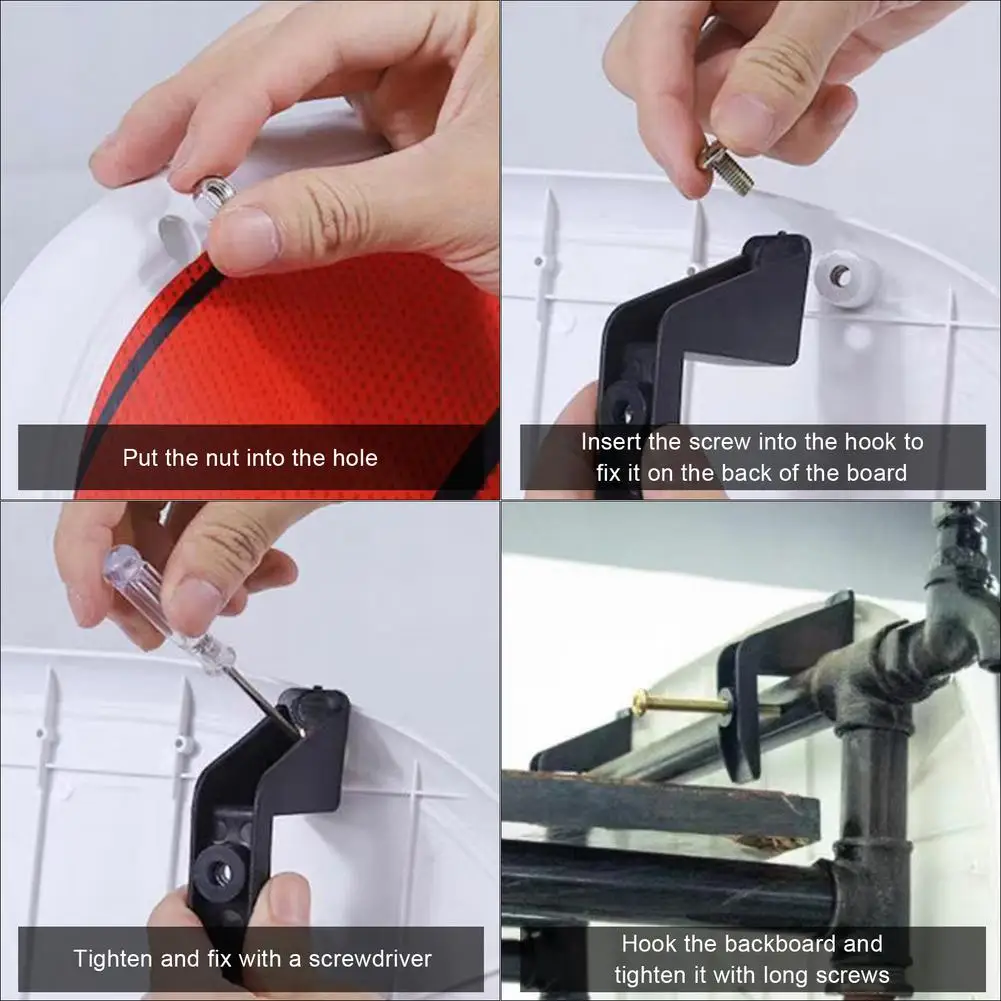 Put the nut into the hole

Insert the screw into the hook to fix it on the back of the board

Tighten and fix with a screwdriver

Hook the backboard and tighten it with long screws