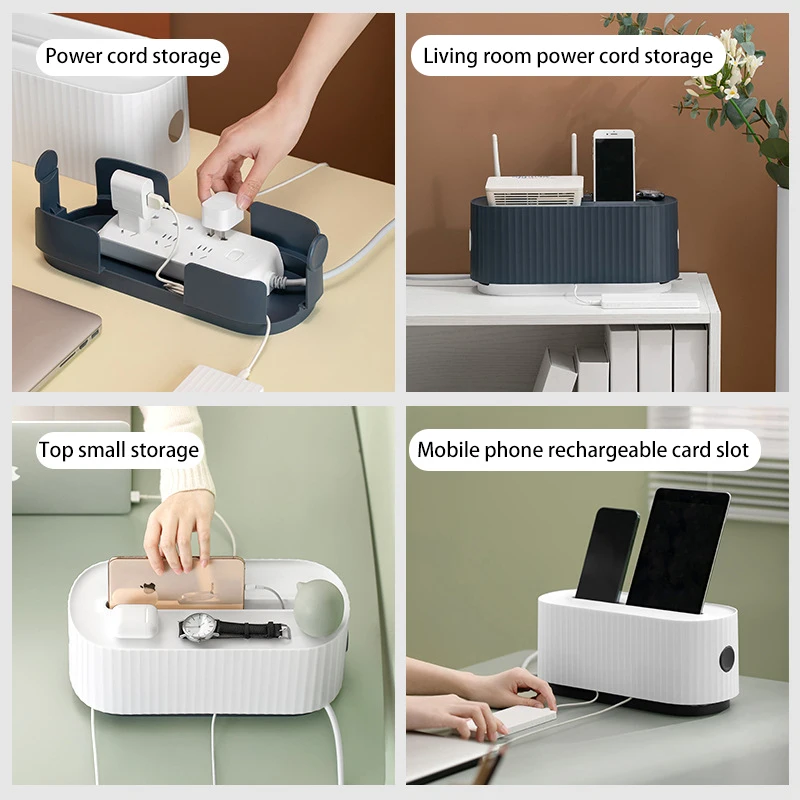 Power cord storage

Living room power cord storage

Top small storage

Mobile phone rechargeable card slot