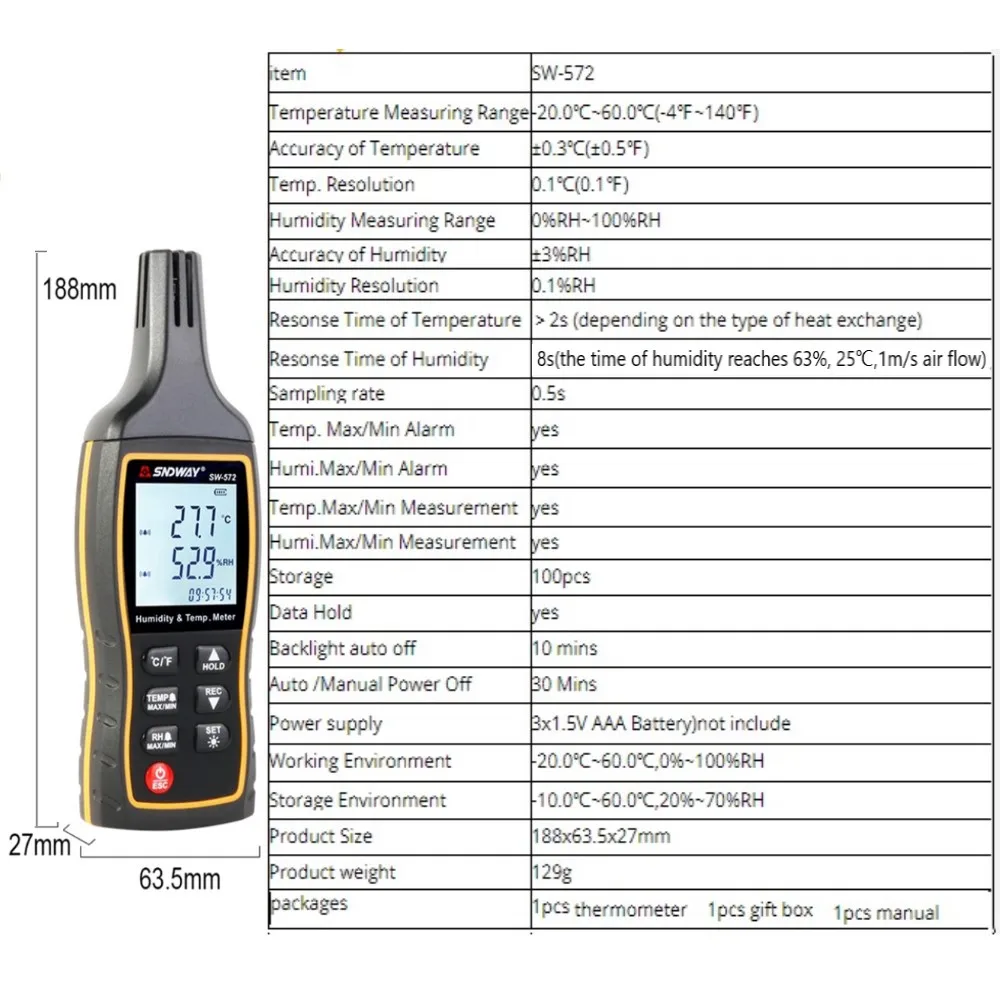 188mm

SNDWAY SW-572

27.7 °C
52.9 %RH
09:57:54

Humidity & Temp. Meter

°C/°F
HOLD
TEMP MAX/MIN
REC
RH MAX/MIN
SET
ESC

27mm

63.5mm

| item | SW-572 |
|---|---|
| Temperature Measuring Range | -20.0℃~60.0℃(-4℉~140℉) |
| Accuracy of Temperature | ±0.3℃(±0.5℉) |
| Temp. Resolution | 0.1℃(0.1℉) |
| Humidity Measuring Range | 0%RH~100%RH |
| Accuracy of Humidity | ±3%RH |
| Humidity Resolution | 0.1%RH |
| Resonse Time of Temperature | > 2s (depending on the type of heat exchange) |
| Resonse Time of Humidity | 8s(the time of humidity reaches 63%, 25℃,1m/s air flow) |
| Sampling rate | 0.5s |
| Temp. Max/Min Alarm | yes |
| Humi.Max/Min Alarm | yes |
| Temp.Max/Min Measurement | yes |
| Humi.Max/Min Measurement | yes |
| Storage | 100pcs |
| Data Hold | yes |
| Backlight auto off | 10 mins |
| Auto /Manual Power Off | 30 Mins |
| Power supply | 3x1.5V AAA Battery)not include |
| Working Environment | -20.0℃~60.0℃,0%~100%RH |
| Storage Environment | -10.0℃~60.0℃,20%~70%RH |
| Product Size | 188x63.5x27mm |
| Product weight | 129g |
| packages | 1pcs thermometer 1pcs gift box 1pcs manual |