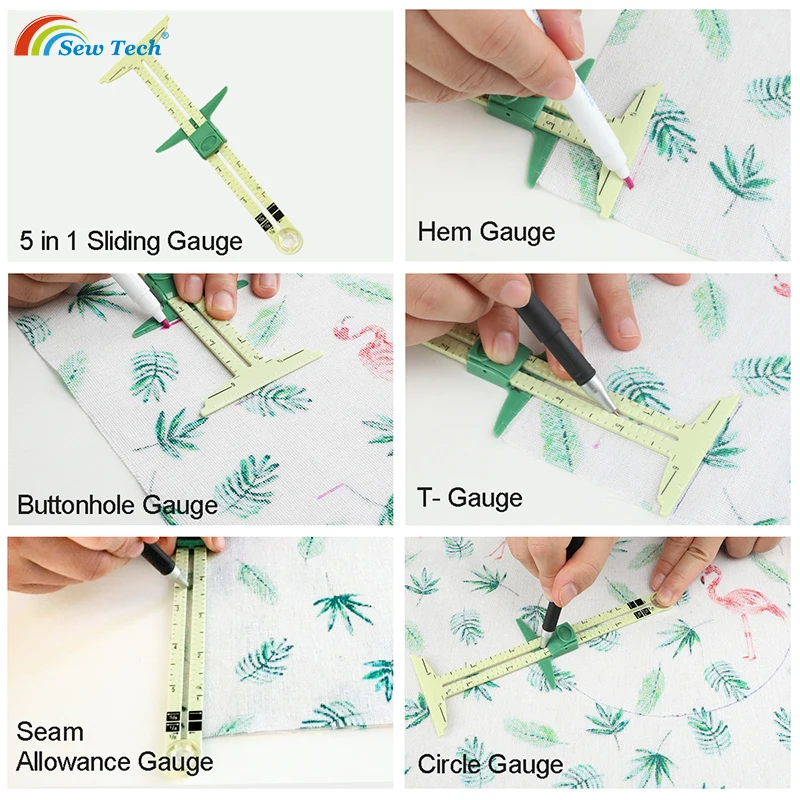 Sew Tech®

5 in 1 Sliding Gauge

Hem Gauge

Buttonhole Gauge

T- Gauge

Seam Allowance Gauge

Circle Gauge