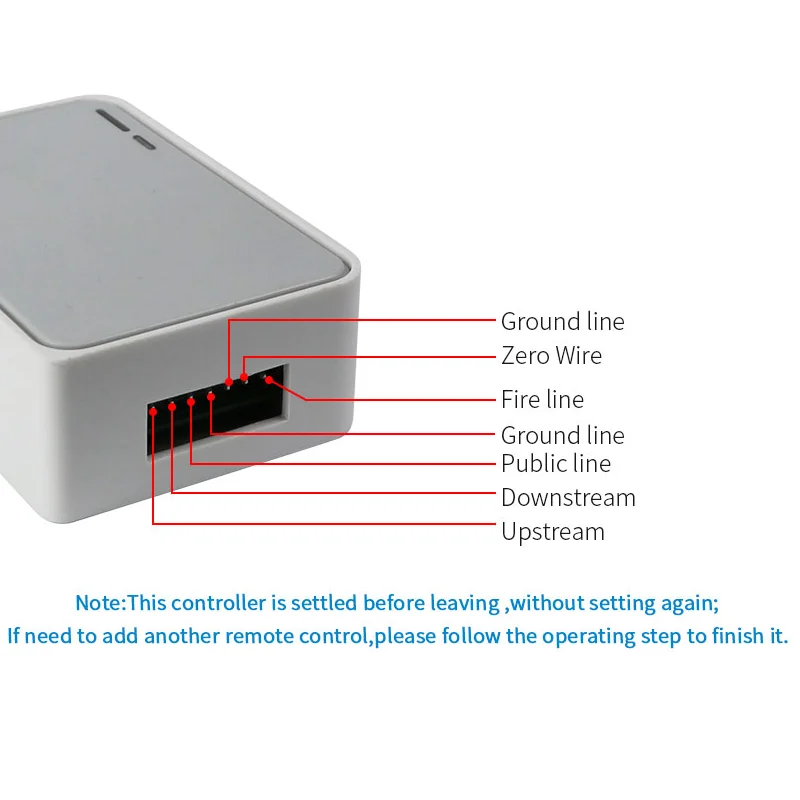 Ground line
Zero Wire
Fire line
Ground line
Public line
Downstream
Upstream

Note:This controller is settled before leaving ,without setting again;
If need to add another remote control,please follow the operating step to finish it.