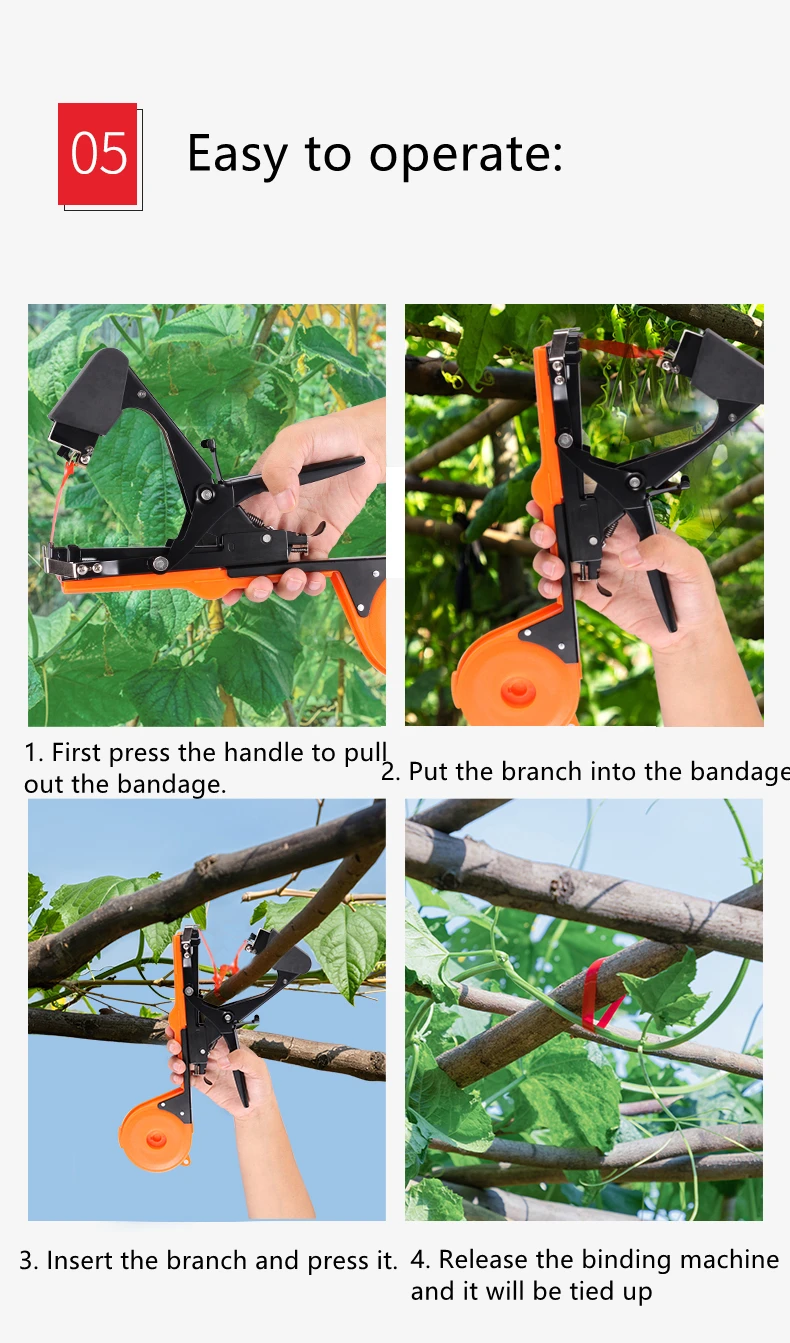 05

Easy to operate:

1. First press the handle to pull out the bandage.

2. Put the branch into the bandage

3. Insert the branch and press it.

4. Release the binding machine and it will be tied up