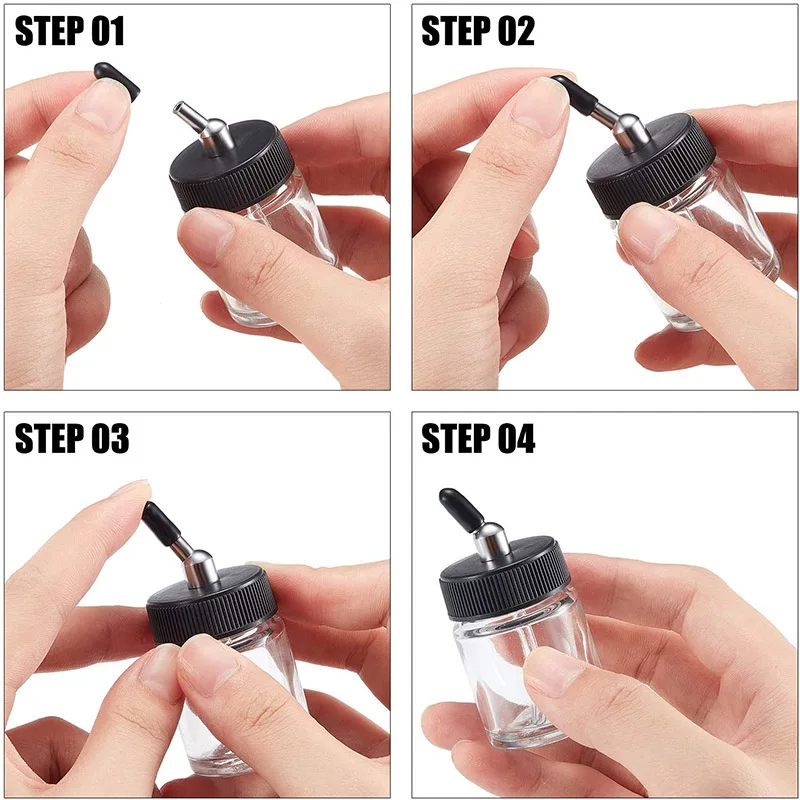 STEP 01

STEP 02

STEP 03

STEP 04