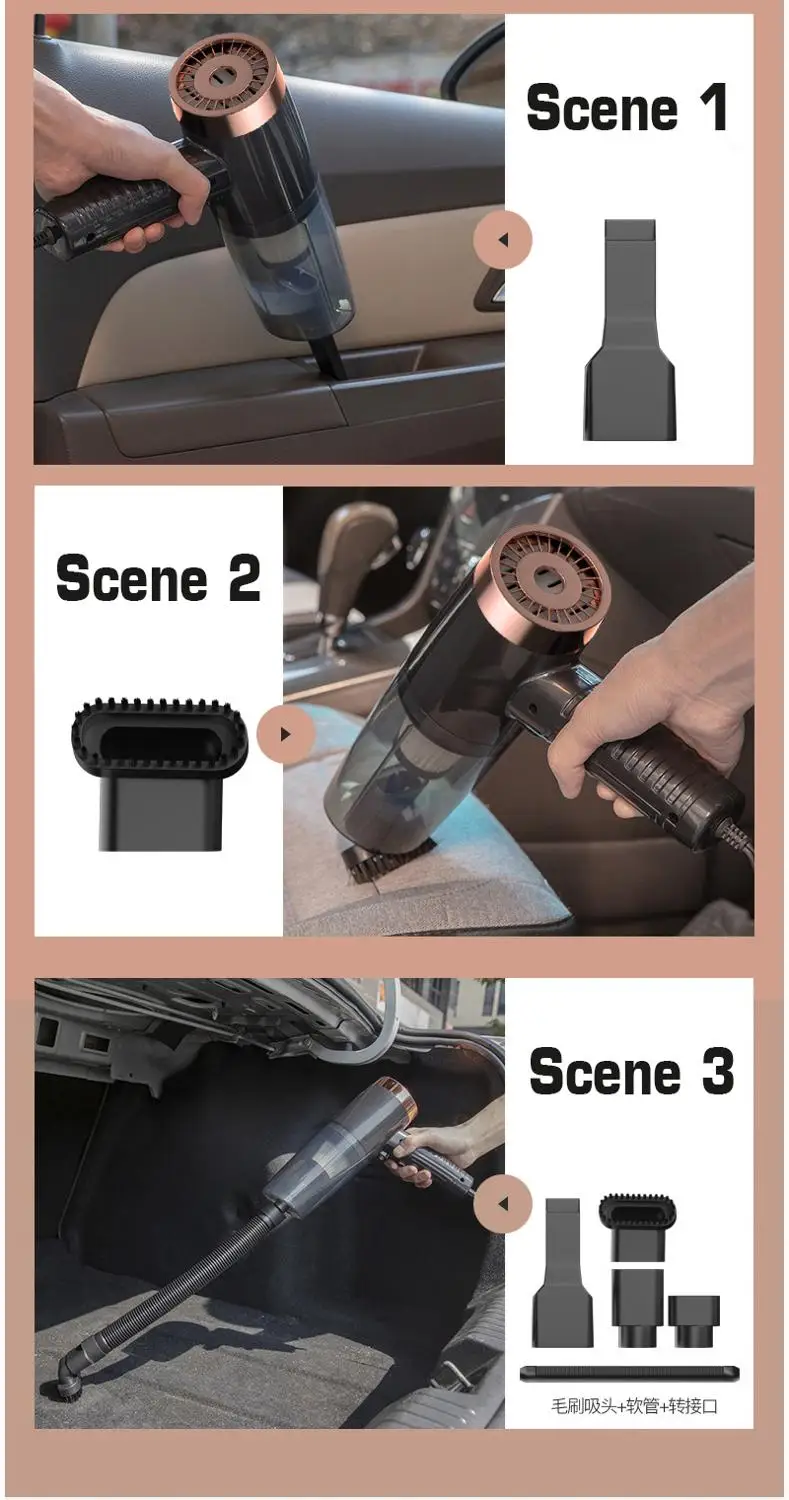 Scene 1

Scene 2

Scene 3

毛刷吸头+软管+转接口