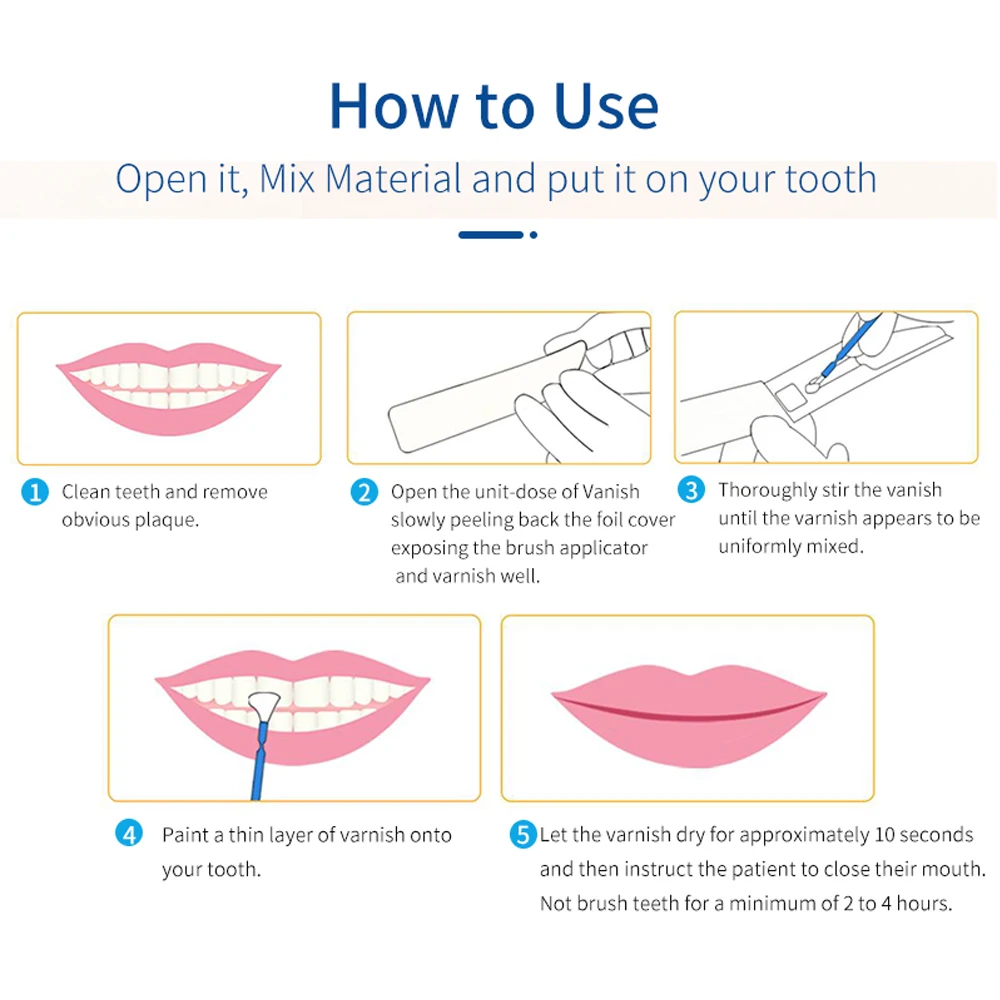 How to Use

Open it, Mix Material and put it on your tooth

1 Clean teeth and remove obvious plaque.

2 Open the unit-dose of Vanish slowly peeling back the foil cover exposing the brush applicator and varnish well.

3 Thoroughly stir the vanish until the varnish appears to be uniformly mixed.

4 Paint a thin layer of varnish onto your tooth.

5 Let the varnish dry for approximately 10 seconds and then instruct the patient to close their mouth. Not brush teeth for a minimum of 2 to 4 hours.