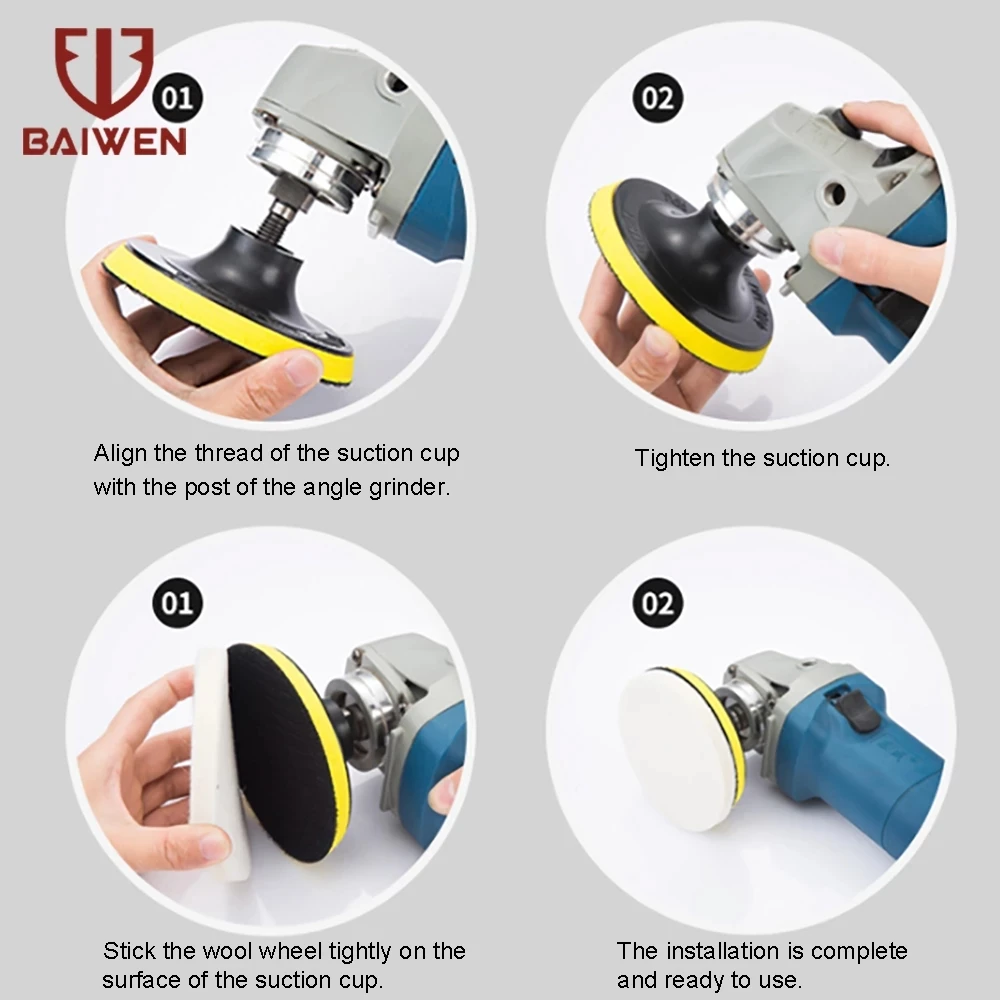 BAIWEN

01

Align the thread of the suction cup with the post of the angle grinder.

02

Tighten the suction cup.

01

Stick the wool wheel tightly on the surface of the suction cup.

02

The installation is complete and ready to use.