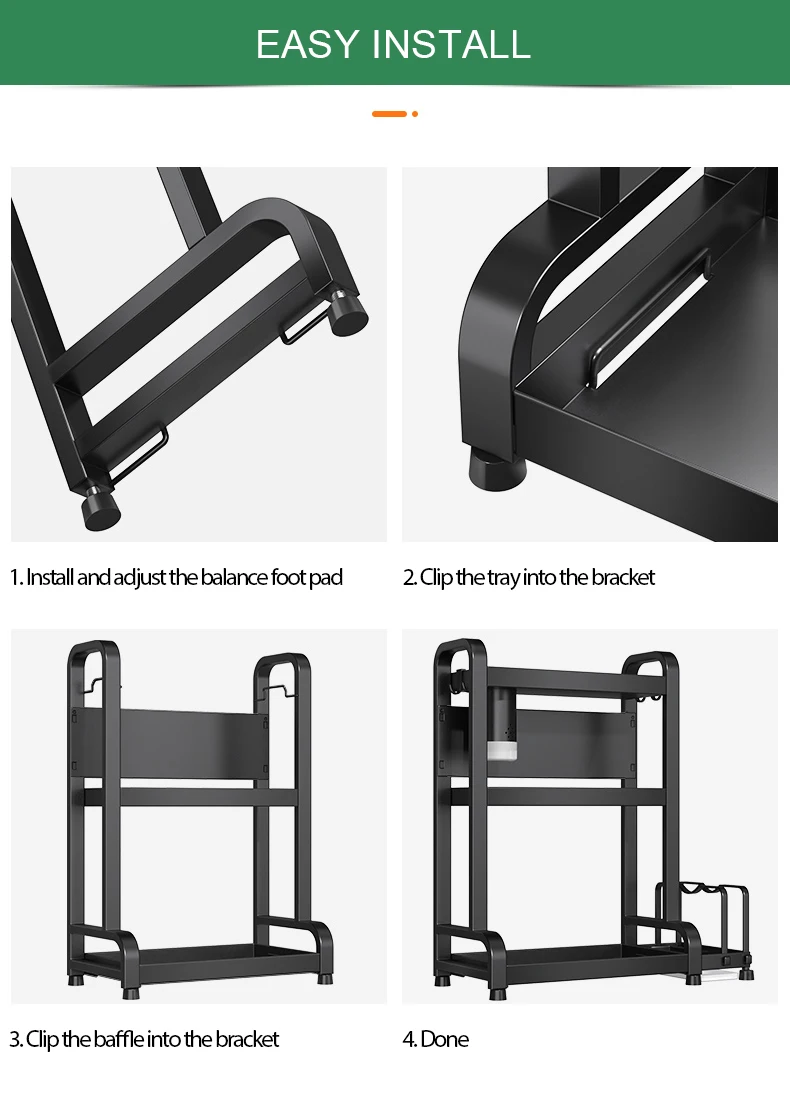 EASY INSTALL

1. Install and adjust the balance foot pad

2. Clip the tray into the bracket

3. Clip the baffle into the bracket

4. Done