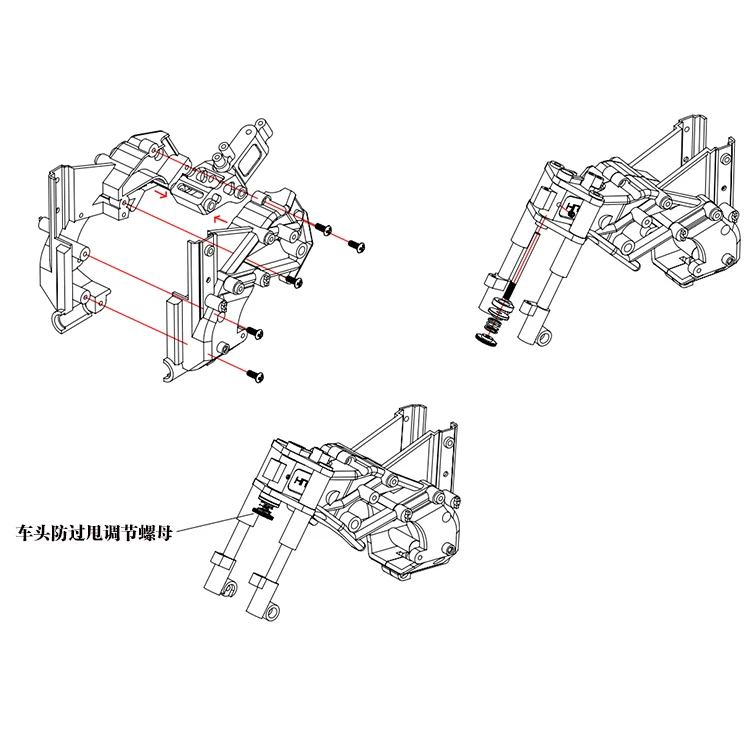 车头防过甩调节螺母