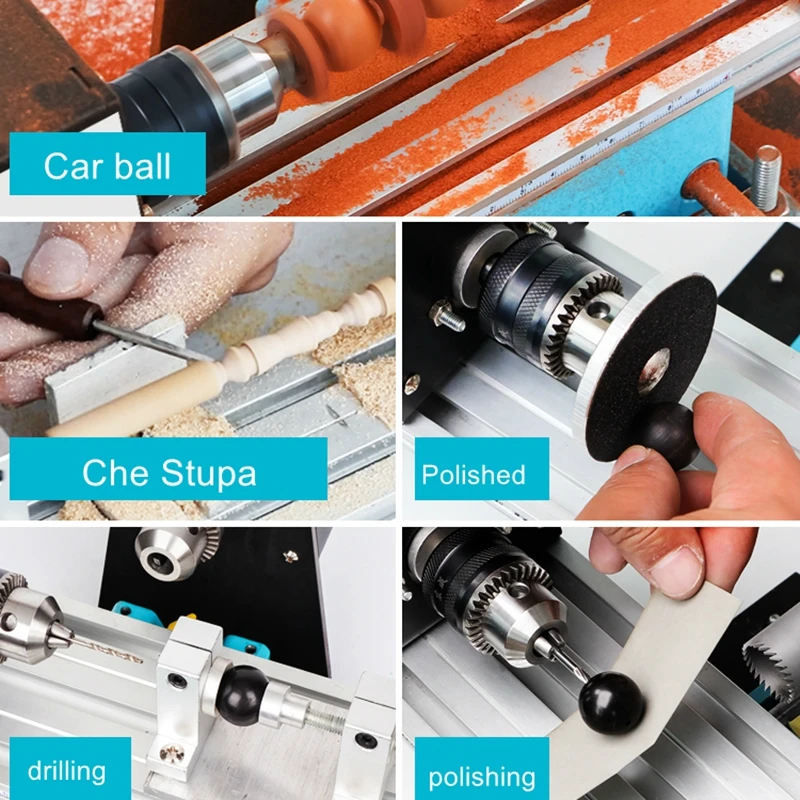 Car ball

Che Stupa

Polished

drilling

polishing