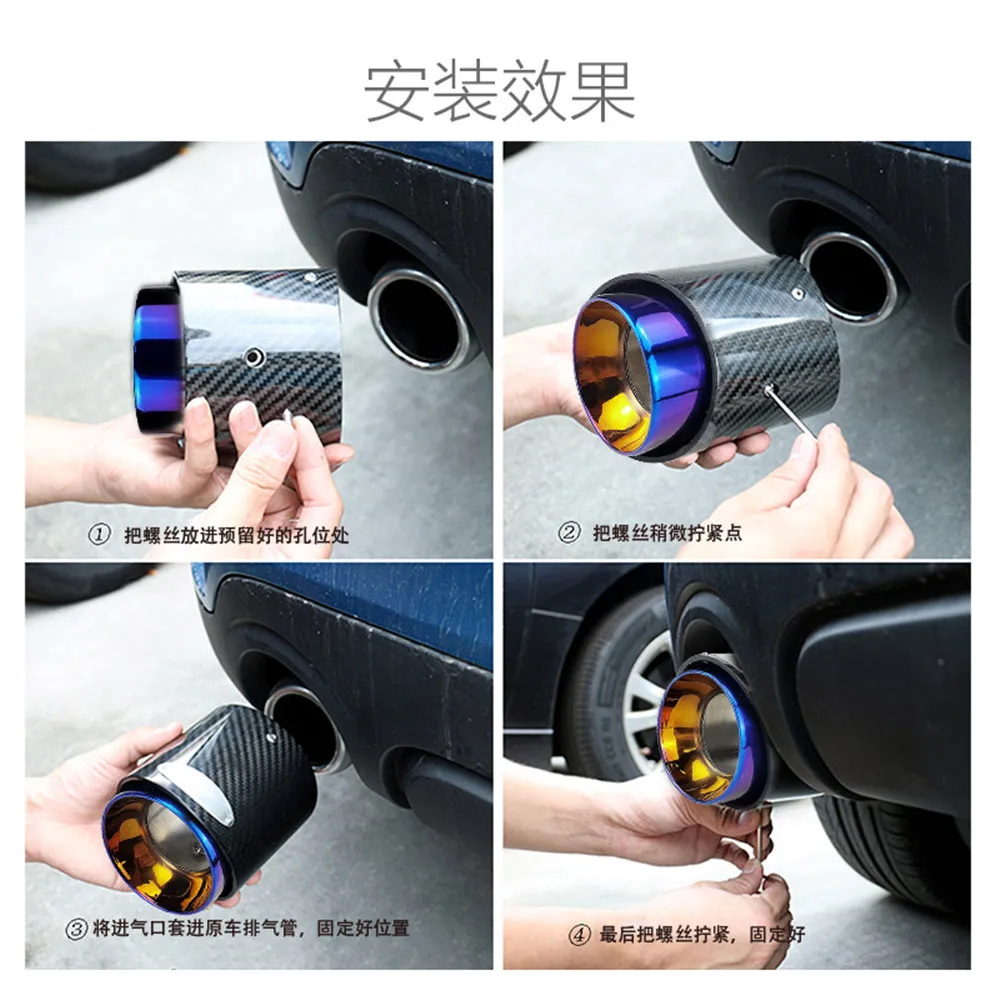 安装效果

① 把螺丝放进预留好的孔位处

② 把螺丝稍微拧紧点

③ 将进气口套进原车排气管，固定好位置

④ 最后把螺丝拧紧，固定好