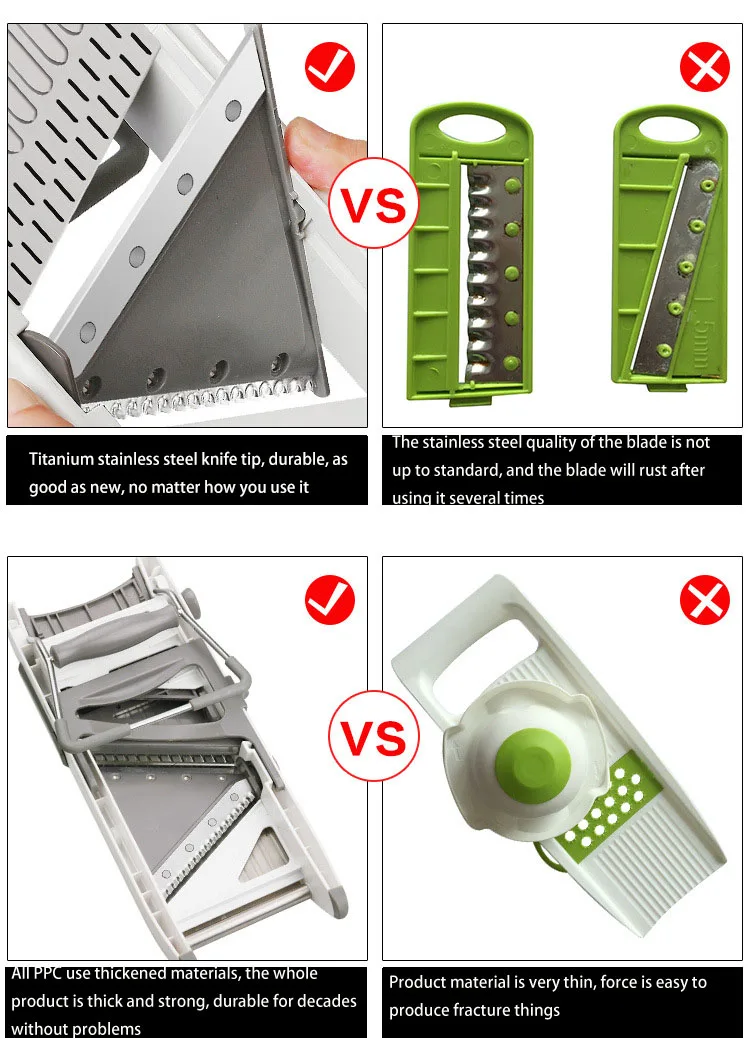 VS

5mm

Titanium stainless steel knife tip, durable, as good as new, no matter how you use it

The stainless steel quality of the blade is not up to standard, and the blade will rust after using it several times

VS

All PPC use thickened materials, the whole product is thick and strong, durable for decades without problems

Product material is very thin, force is easy to produce fracture things