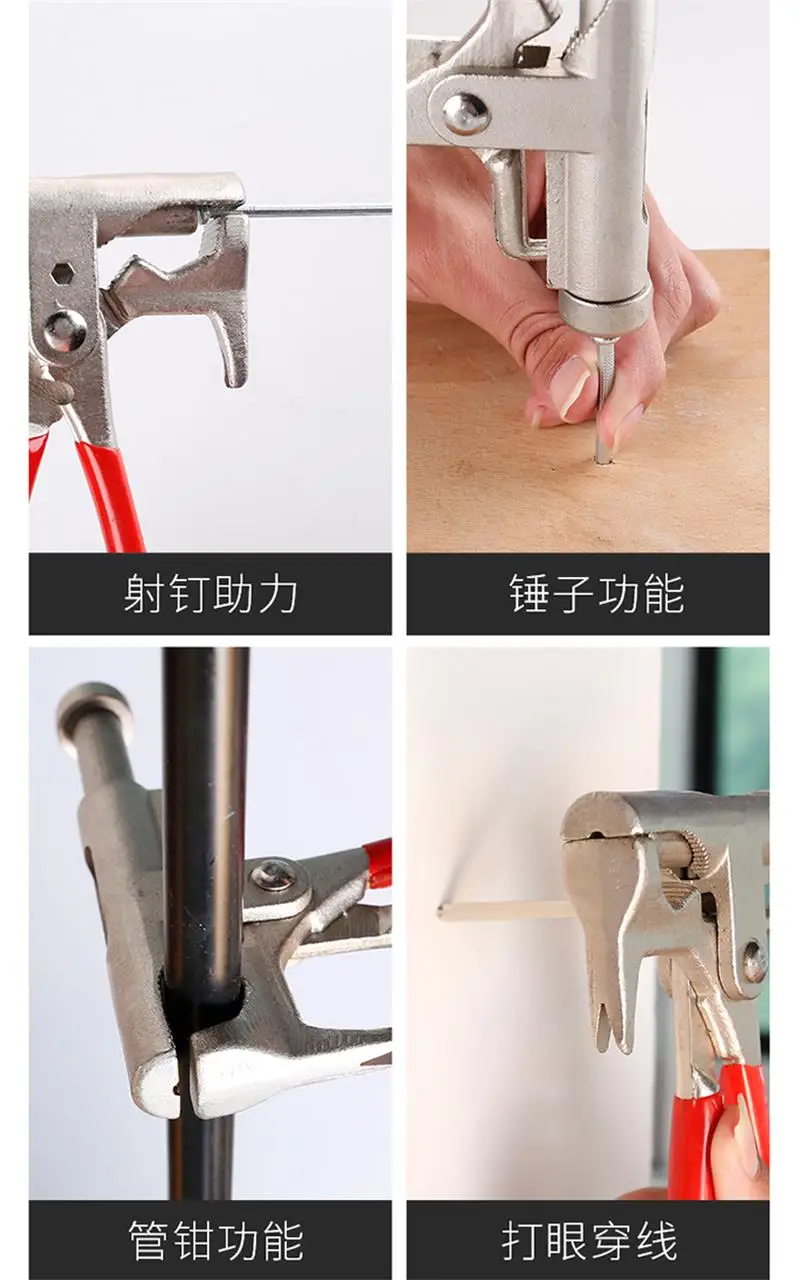 射钉助力

锤子功能

管钳功能

打眼穿线