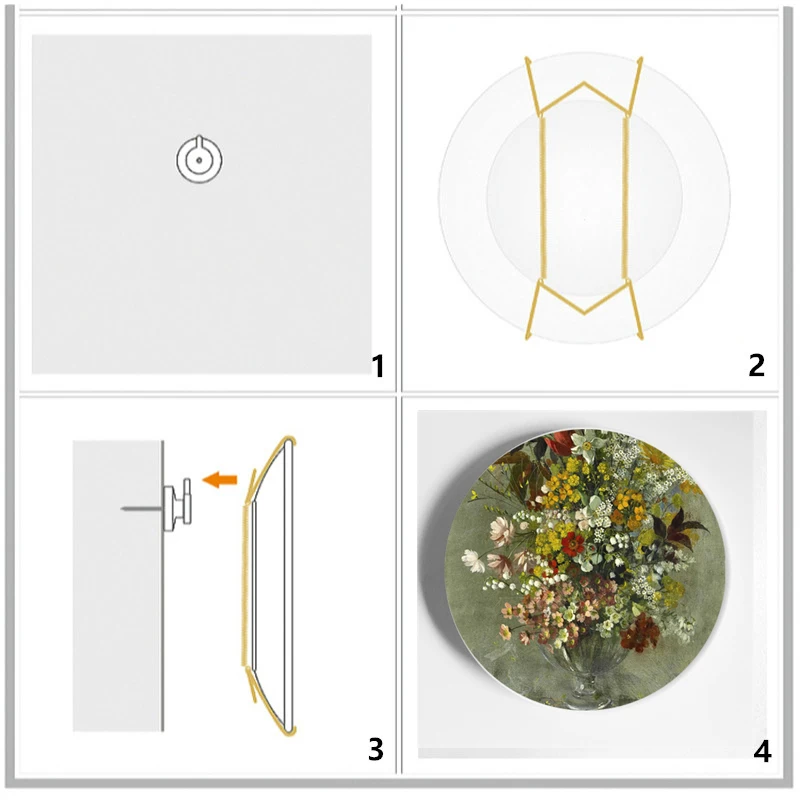 1

2

3

4