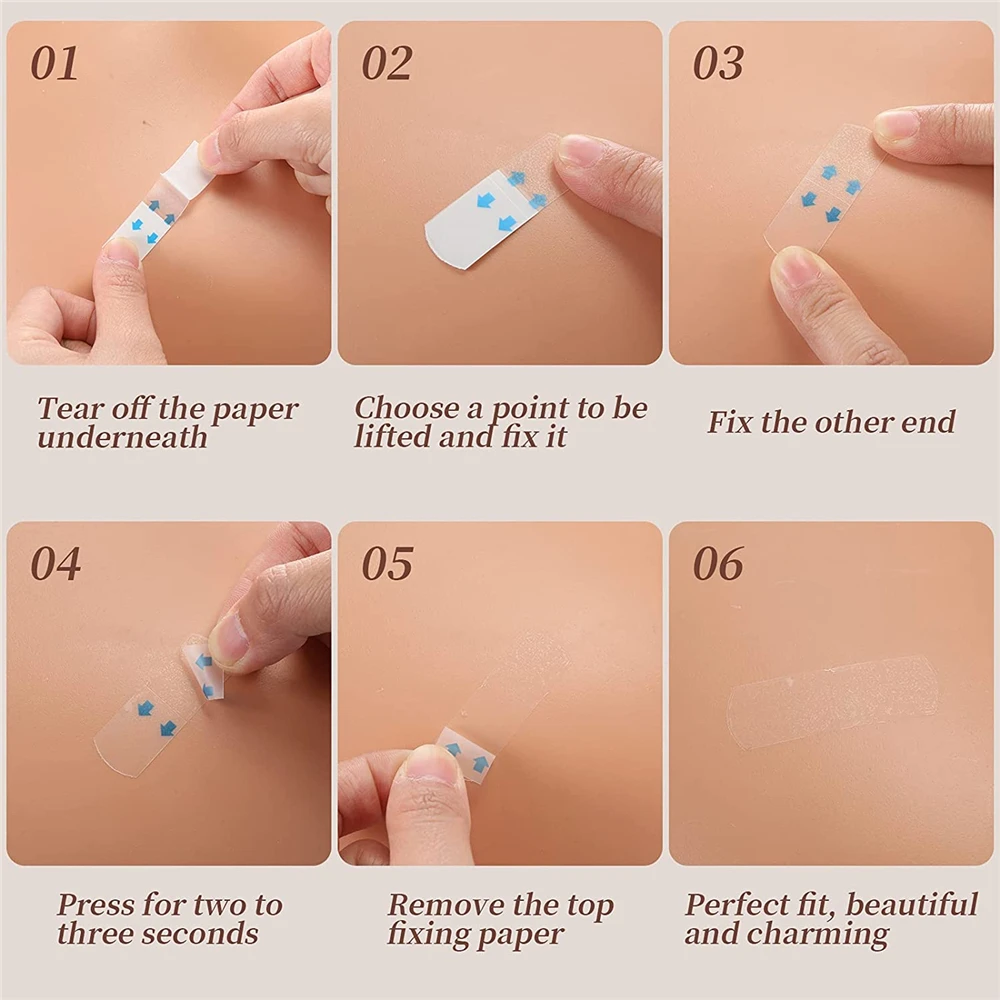 01

Tear off the paper underneath

02

Choose a point to be lifted and fix it

03

Fix the other end

04

Press for two to three seconds

05

Remove the top fixing paper

06

Perfect fit, beautiful and charming