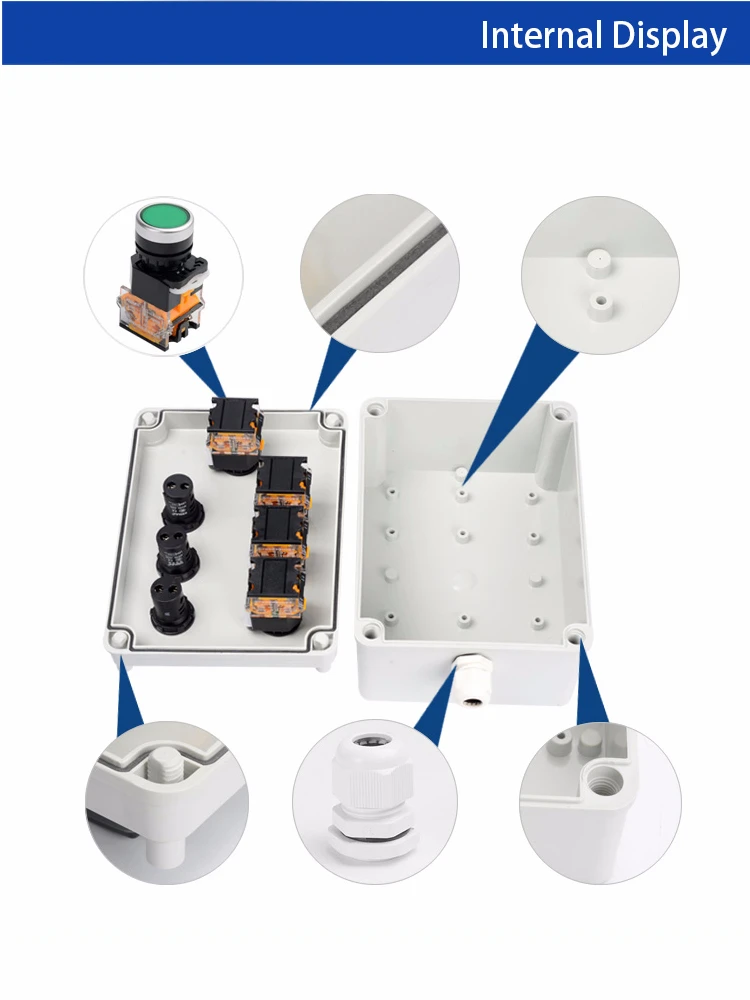 Internal Display