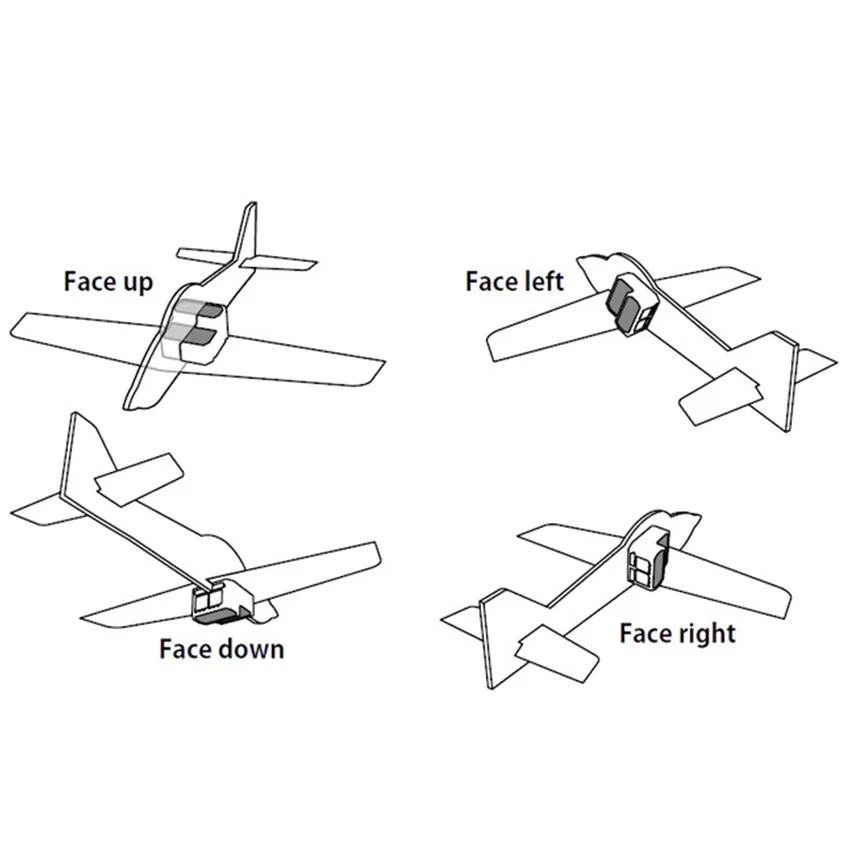 Face up

Face left

Face down

Face right