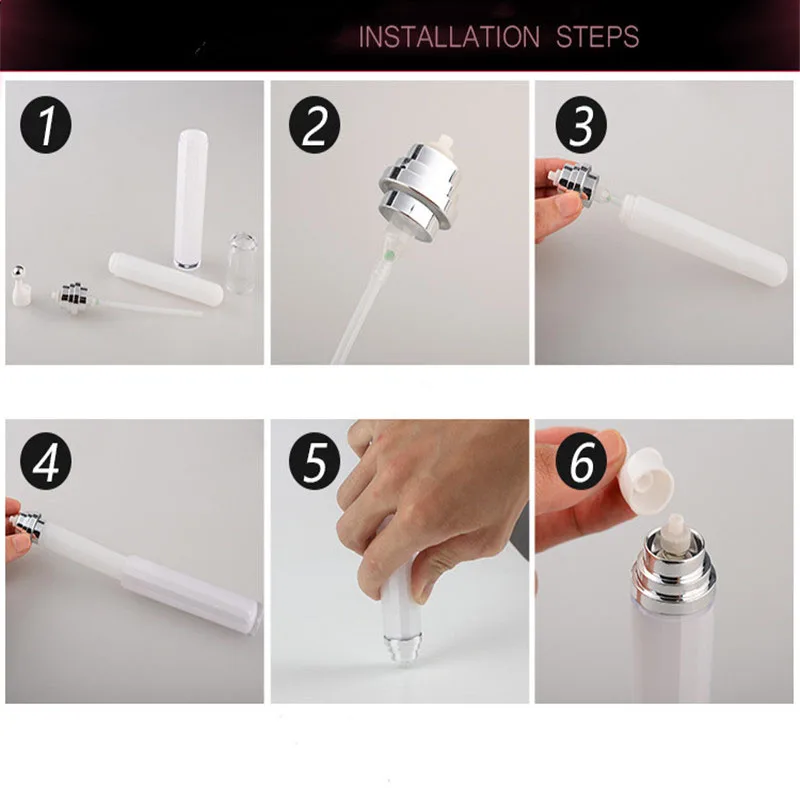 INSTALLATION STEPS

1

2

3

4

5

6