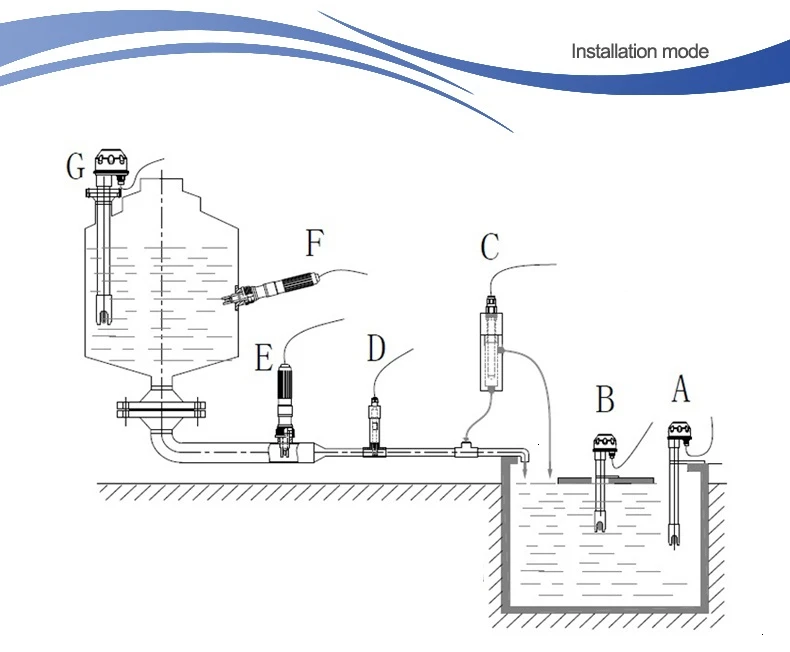 Installation mode

G

F

C

E

D

B

A