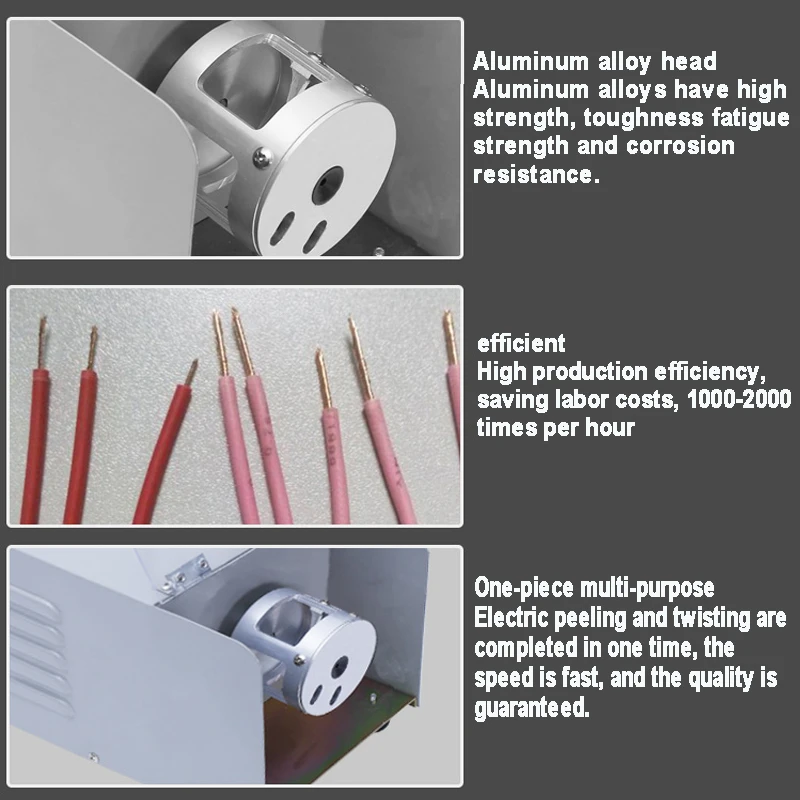 Aluminum alloy head
Aluminum alloys have high strength, toughness fatigue strength and corrosion resistance.

efficient
High production efficiency, saving labor costs, 1000-2000 times per hour

One-piece multi-purpose
Electric peeling and twisting are completed in one time, the speed is fast, and the quality is guaranteed.