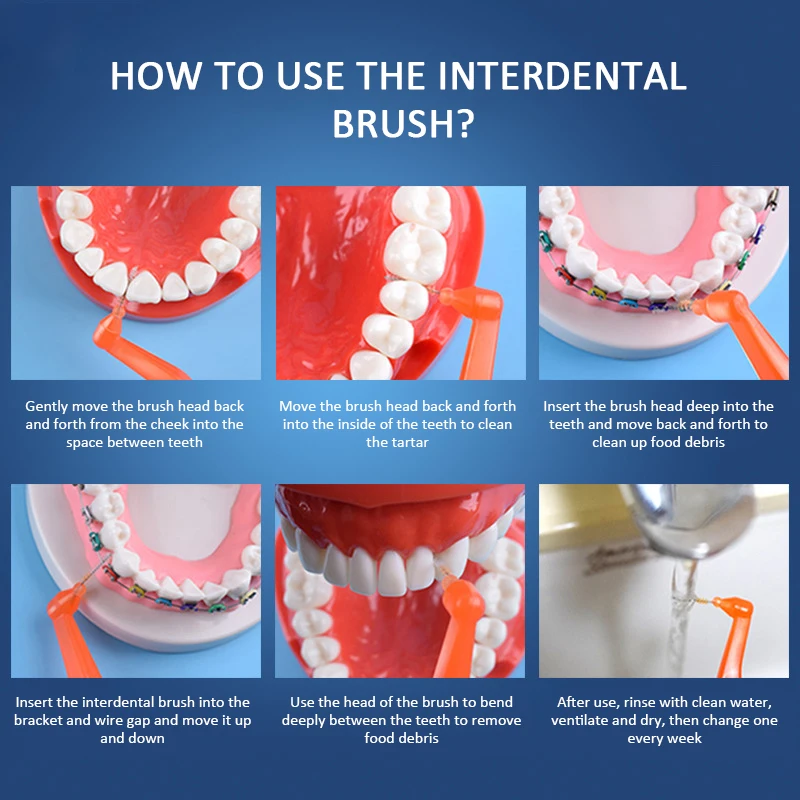 HOW TO USE THE INTERDENTAL BRUSH?

Gently move the brush head back and forth from the cheek into the space between teeth

Move the brush head back and forth into the inside of the teeth to clean the tartar

Insert the brush head deep into the teeth and move back and forth to clean up food debris

Insert the interdental brush into the bracket and wire gap and move it up and down

Use the head of the brush to bend deeply between the teeth to remove food debris

After use, rinse with clean water, ventilate and dry, then change one every week