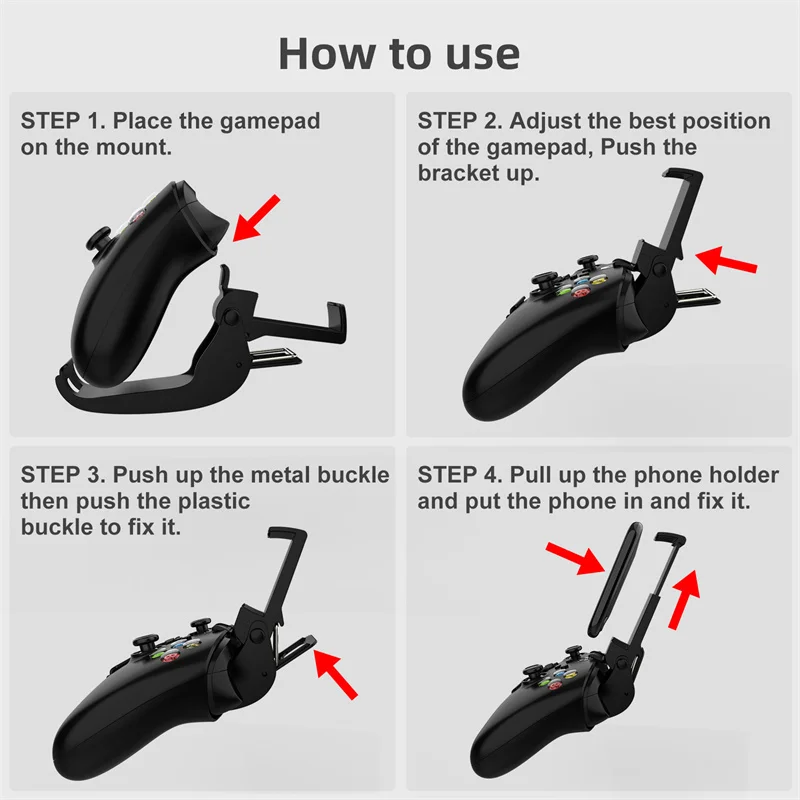 How to use

STEP 1. Place the gamepad on the mount.

STEP 2. Adjust the best position of the gamepad, Push the bracket up.

STEP 3. Push up the metal buckle then push the plastic buckle to fix it.

STEP 4. Pull up the phone holder and put the phone in and fix it.