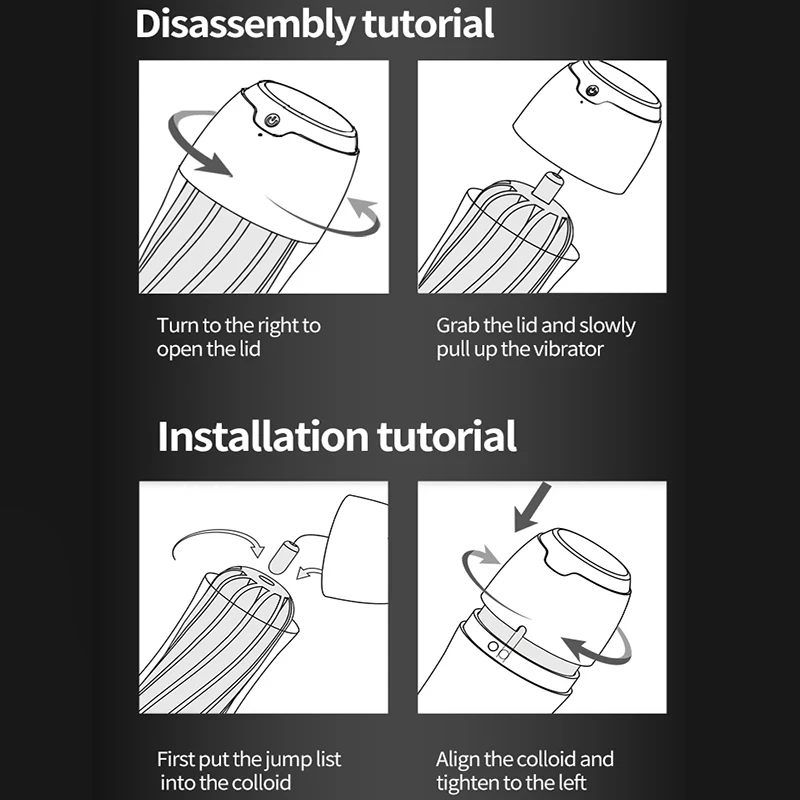 Disassembly tutorial

Turn to the right to open the lid

Grab the lid and slowly pull up the vibrator

Installation tutorial

First put the jump list into the colloid

Align the colloid and tighten to the left