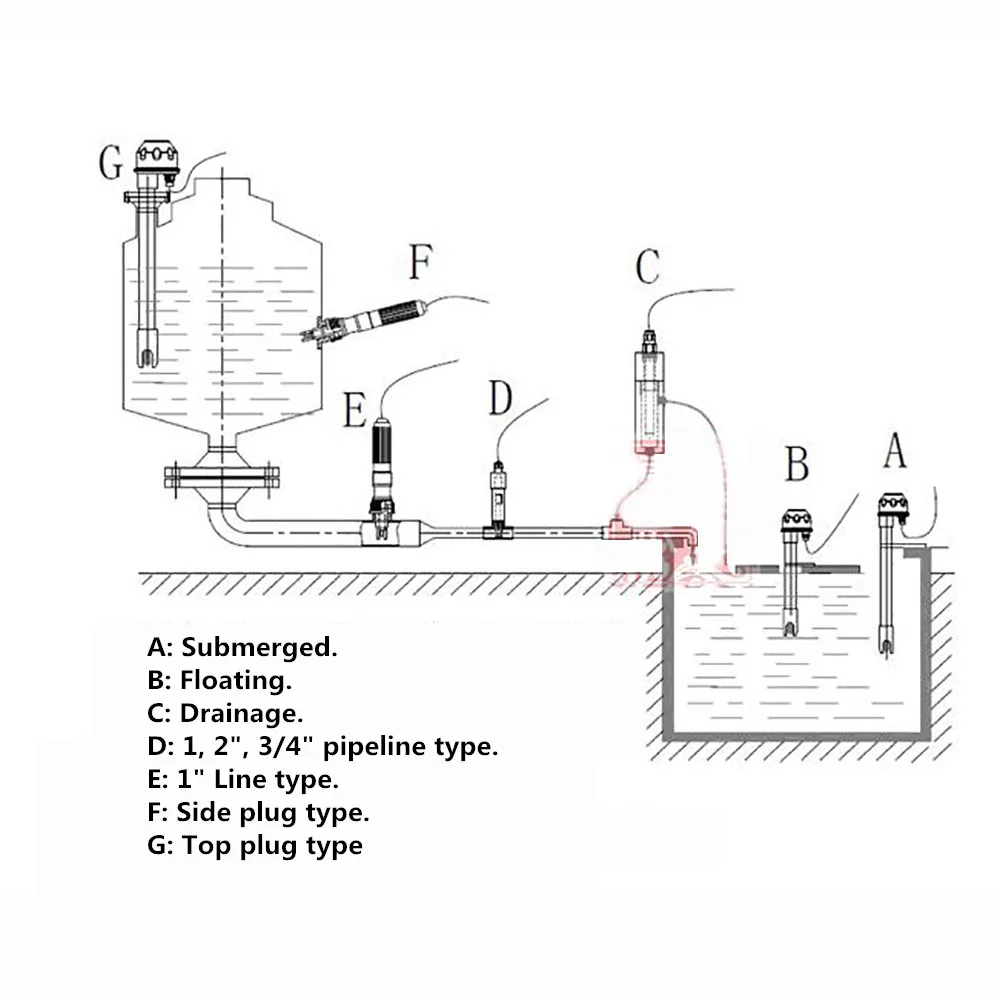 G

F

C

E

D

B

A

A: Submerged.
B: Floating.
C: Drainage.
D: 1, 2", 3/4" pipeline type.
E: 1" Line type.
F: Side plug type.
G: Top plug type