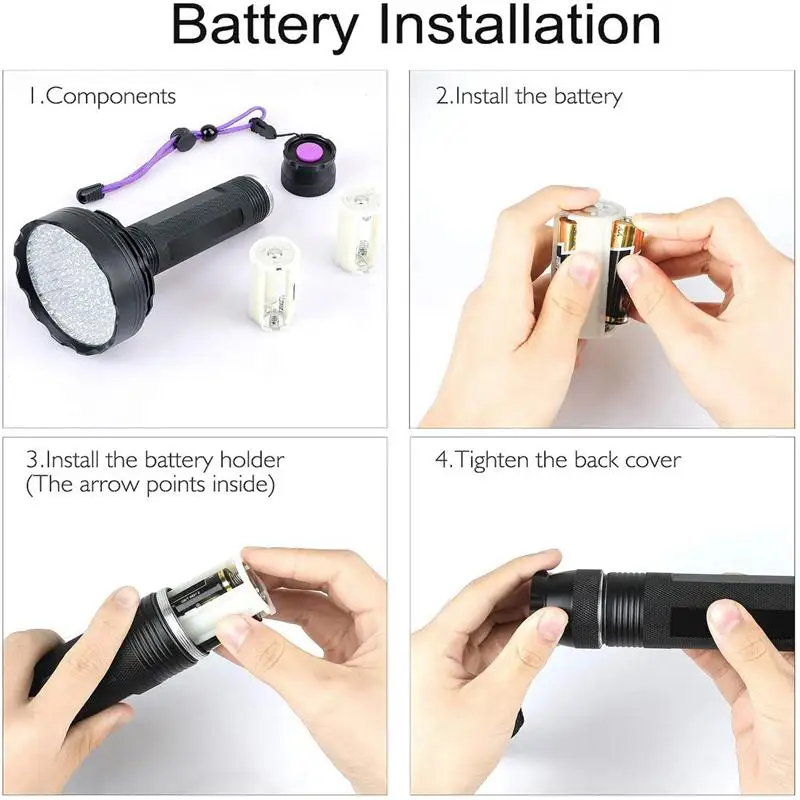 Battery Installation

1.Components

2.Install the battery

3.Install the battery holder
(The arrow points inside)

4.Tighten the back cover