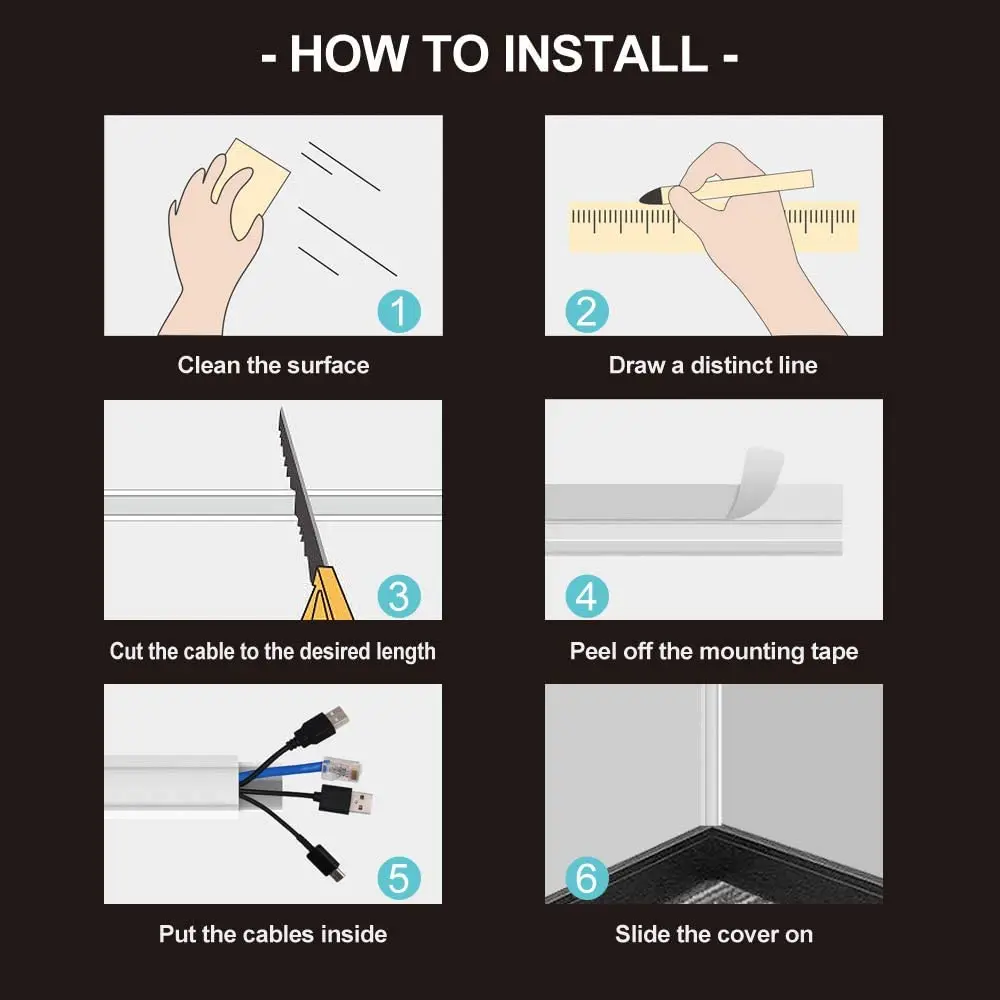 - HOW TO INSTALL -

1

Clean the surface

2

Draw a distinct line

3

Cut the cable to the desired length

4

Peel off the mounting tape

5

Put the cables inside

6

Slide the cover on