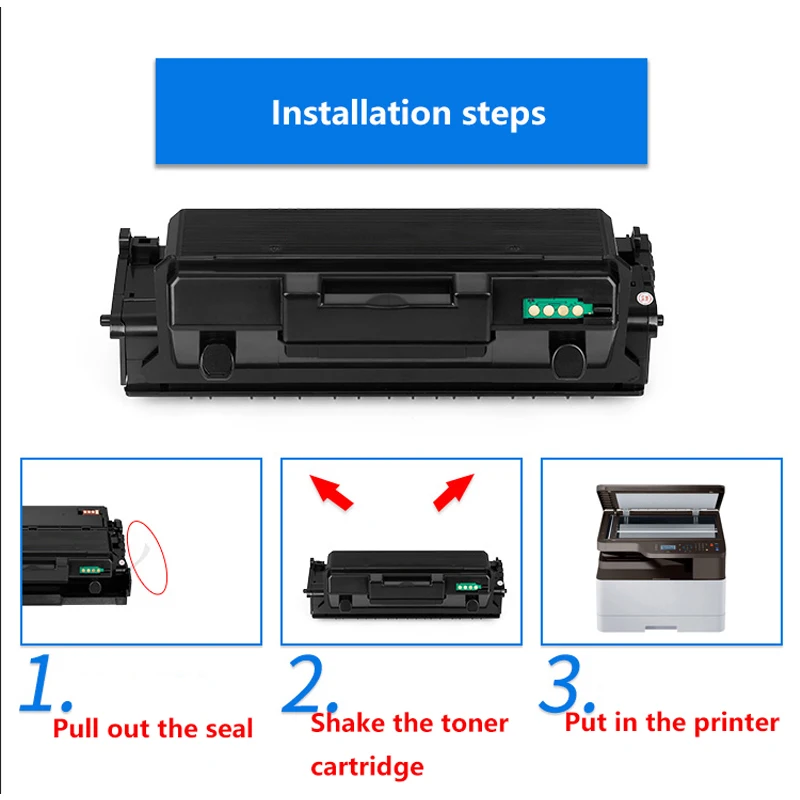 Installation steps

1. Pull out the seal

2. Shake the toner cartridge

3. Put in the printer