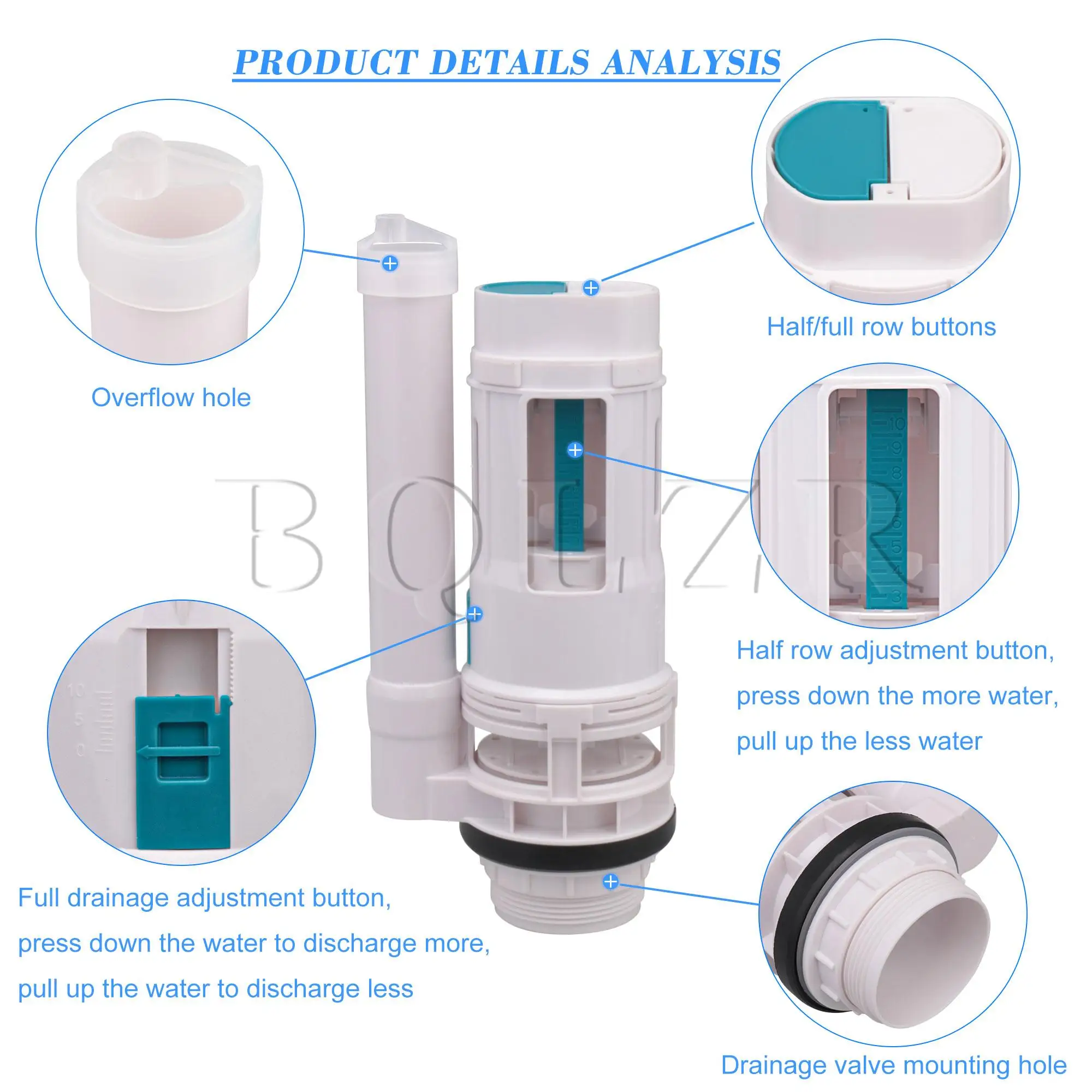 PRODUCT DETAILS ANALYSIS

Overflow hole

Half/full row buttons

BQLZR

10
9
8
7
6
5
4
3

Half row adjustment button, press down the more water, pull up the less water

10
5
0

Full drainage adjustment button, press down the water to discharge more, pull up the water to discharge less

Drainage valve mounting hole