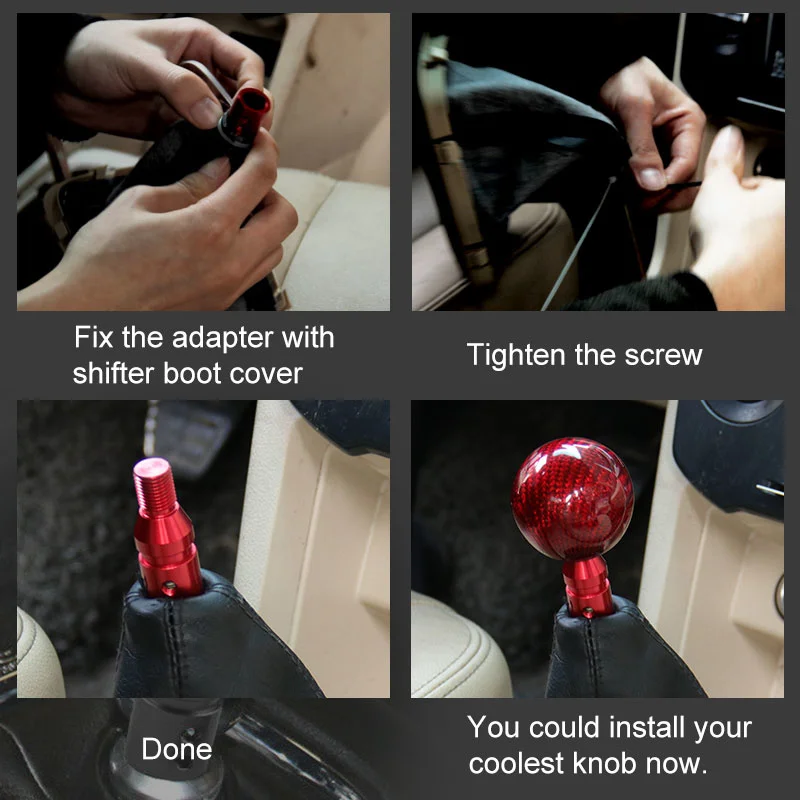 Fix the adapter with shifter boot cover

Tighten the screw

Done

You could install your coolest knob now.