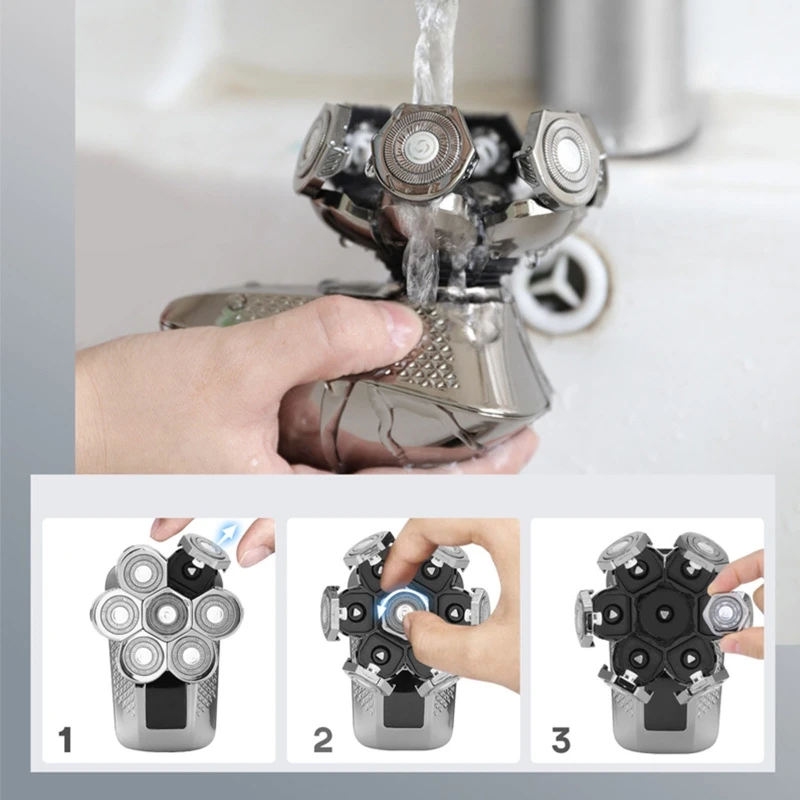 1

2

3