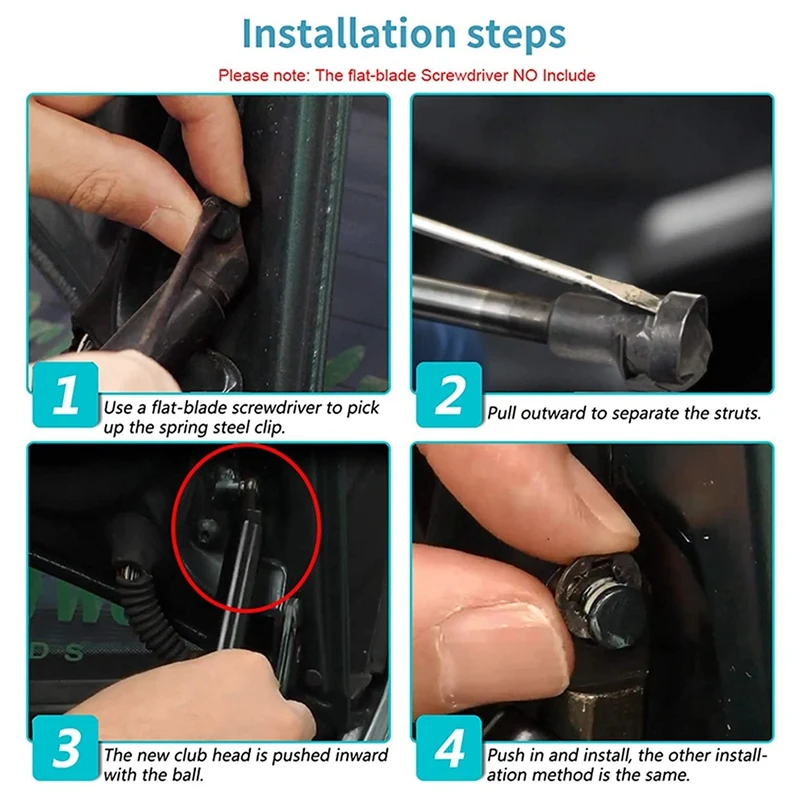 Installation steps

Please note: The flat-blade Screwdriver NO Include

1
Use a flat-blade screwdriver to pick up the spring steel clip.

2
Pull outward to separate the struts.

3
The new club head is pushed inward with the ball.

4
Push in and install, the other installation method is the same.