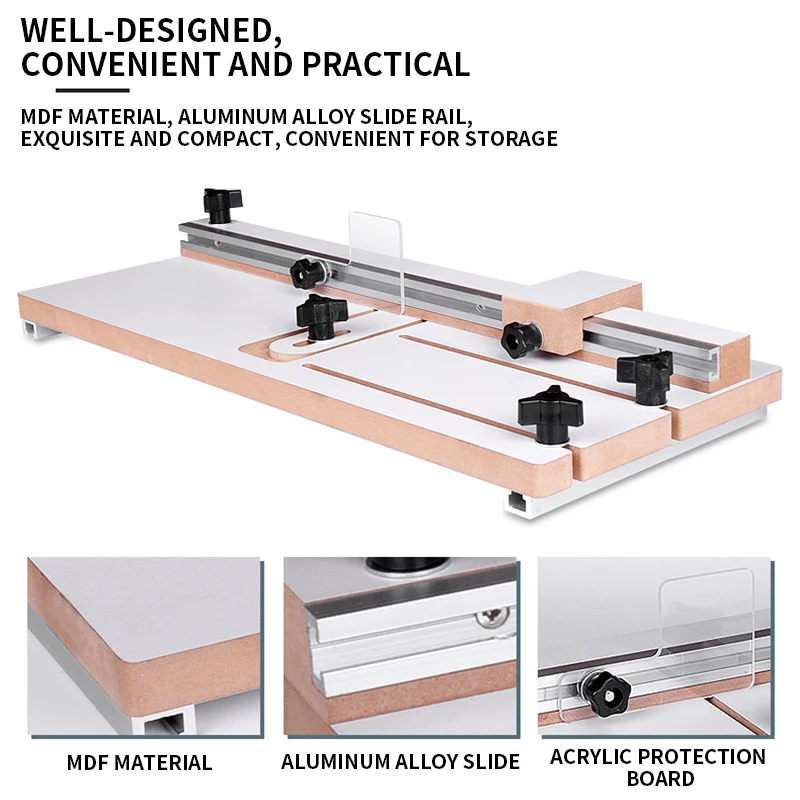 WELL-DESIGNED, CONVENIENT AND PRACTICAL

MDF MATERIAL, ALUMINUM ALLOY SLIDE RAIL, EXQUISITE AND COMPACT, CONVENIENT FOR STORAGE

MDF MATERIAL

ALUMINUM ALLOY SLIDE

ACRYLIC PROTECTION BOARD